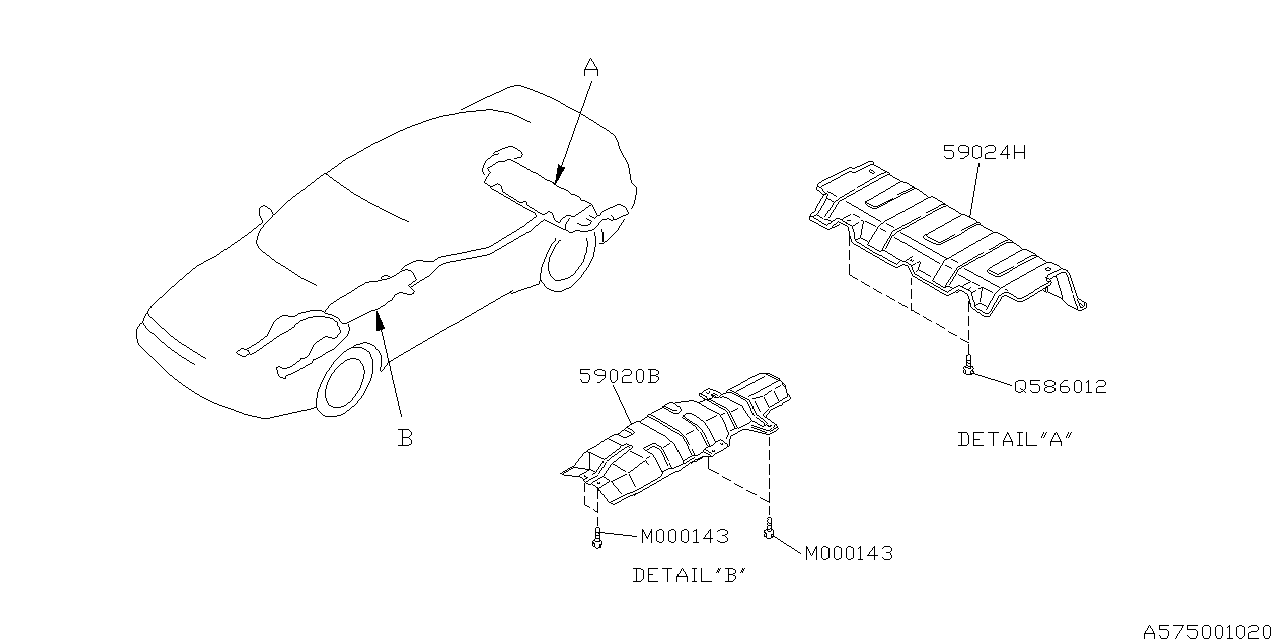 A

B

59024H

Q586012

DETAIL"A"

59020B

M000143

M000143

DETAIL'B'

A575001020