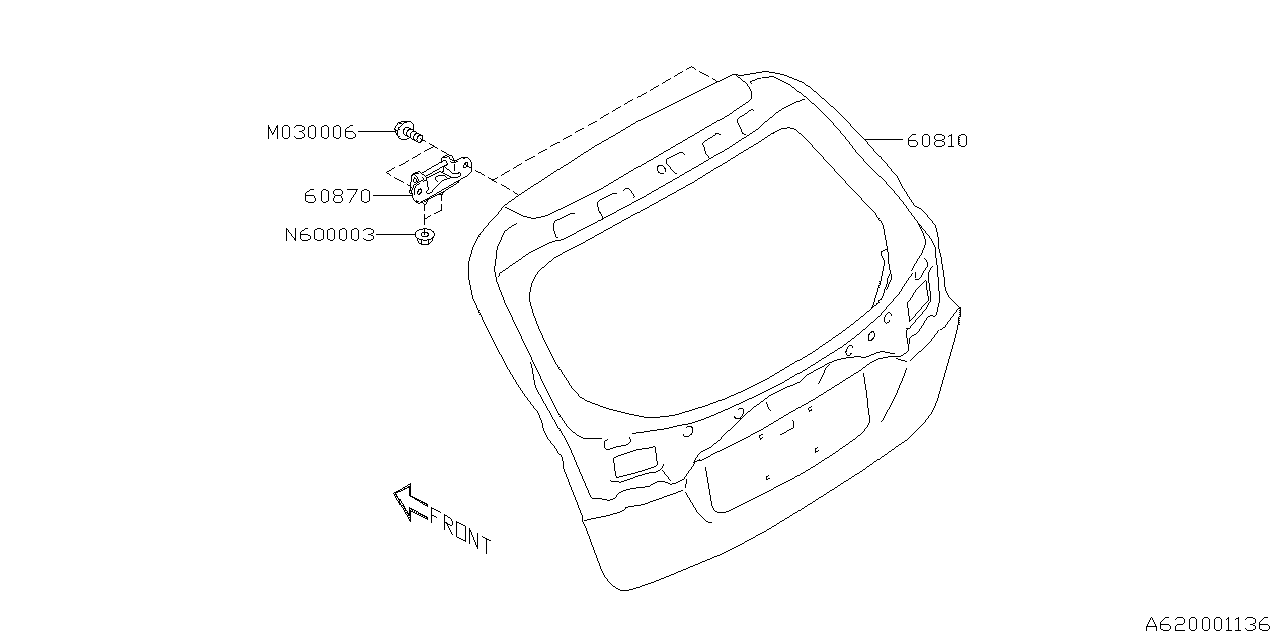 M030006
60810
60870
N600003
FRONT
A620001136