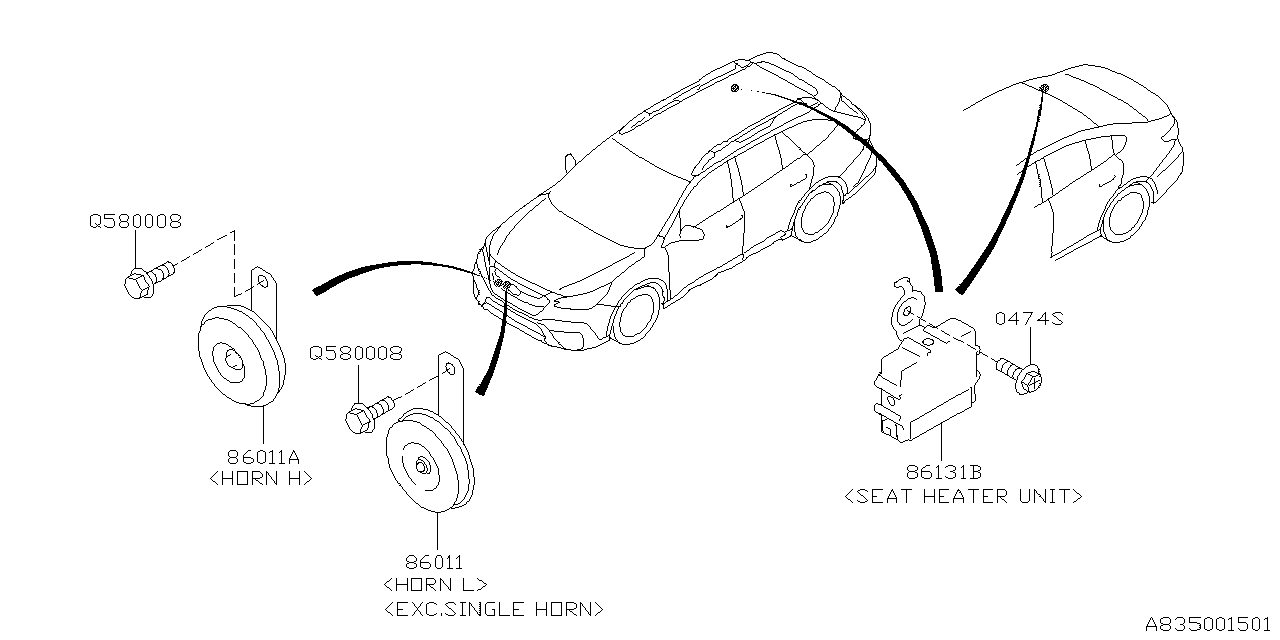 Q580008

86011A
<HORN H>

Q580008

86011
<HORN L>
<EXC.SINGLE HORN>

0474S

86131B
<SEAT HEATER UNIT>

A835001501