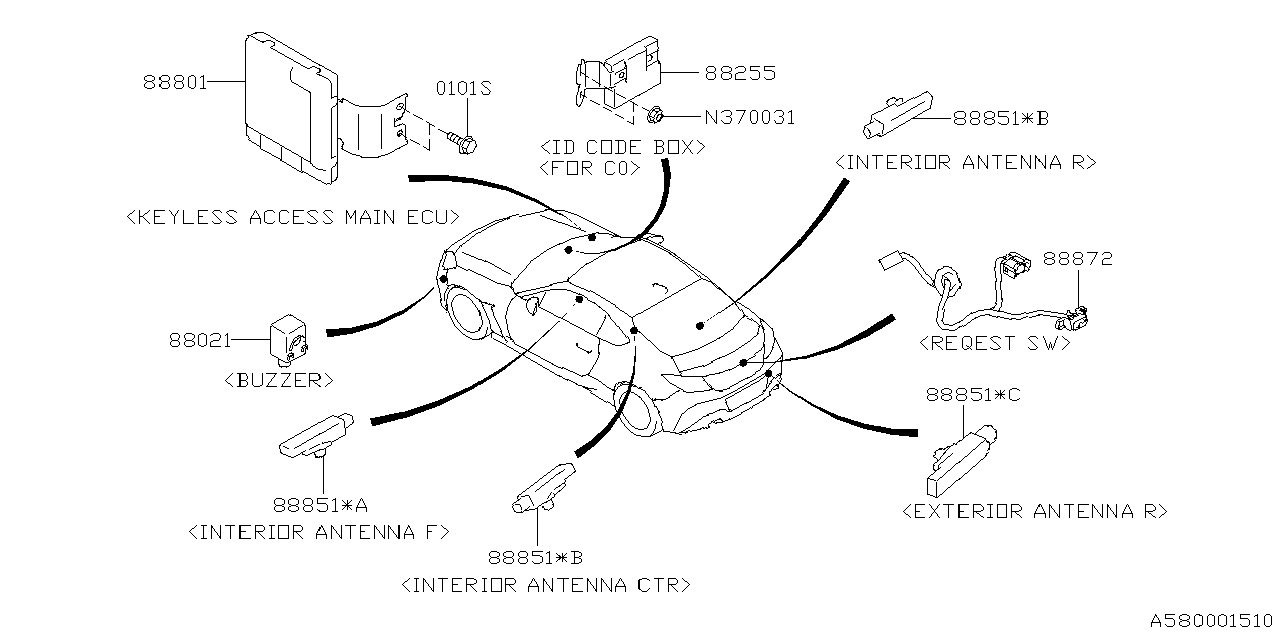 88801
0101S
<KEYLESS ACCESS MAIN ECU>
88255
N370031
<ID CODE BOX>
<FOR C0>
88851*B
<INTERIOR ANTENNA R>
88872
<REQEST SW>
88021
<BUZZER>
88851*C
<EXTERIOR ANTENNA R>
88851*A
<INTERIOR ANTENNA F>
88851*B
<INTERIOR ANTENNA CTR>
A580001510