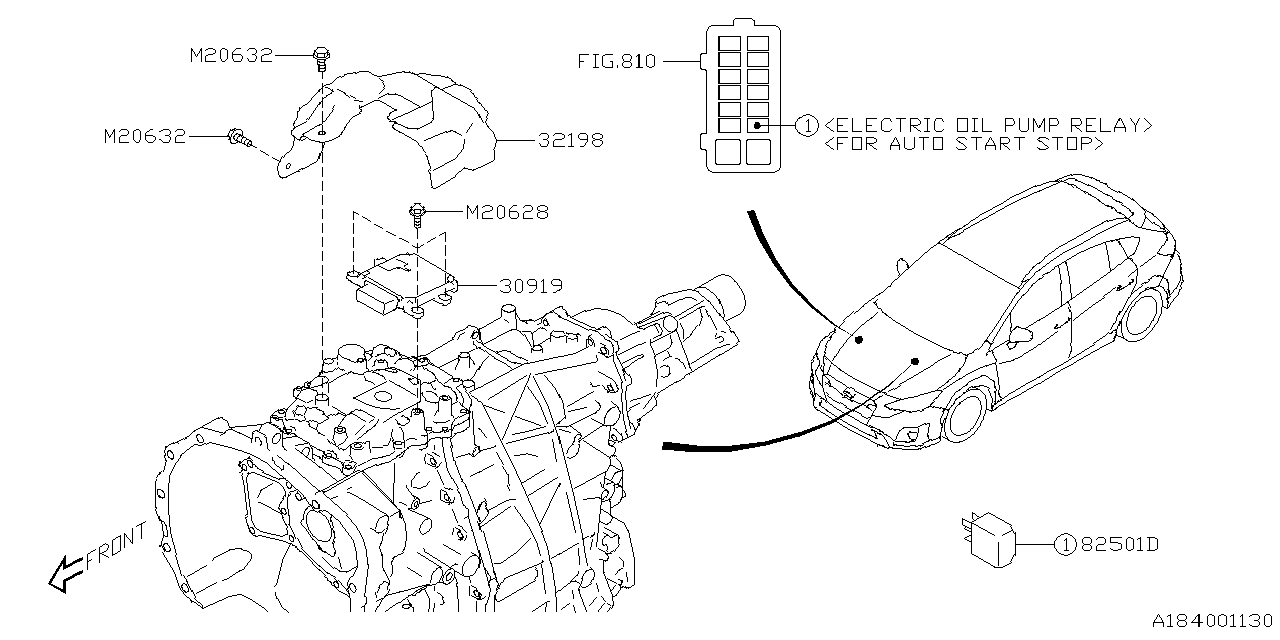 M20632

M20632

32198

M20628

30919

FIG.810

① <ELECTRIC OIL PUMP RELAY>
<FOR AUTO START STOP>

FRONT

① 82501D

A184001130