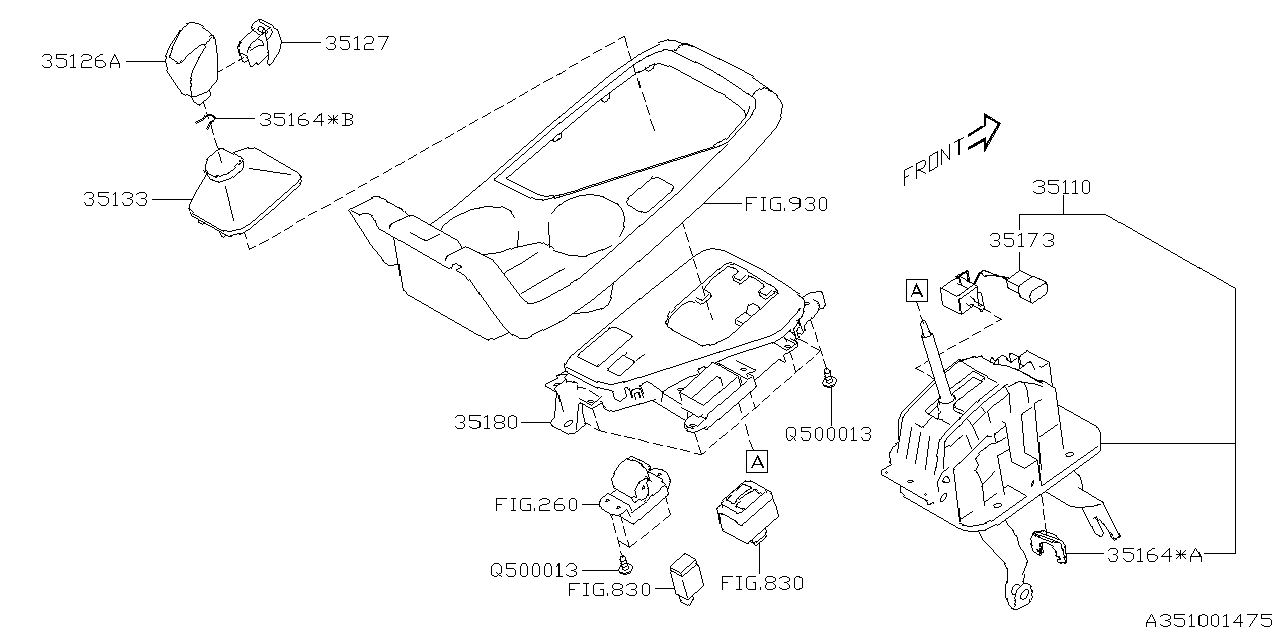 35126A
35127
35164*B
35133
FIG.930
FRONT
35110
35173
A
35180
Q500013
A
FIG.260
Q500013
FIG.830
FIG.830
35164*A
A351001475