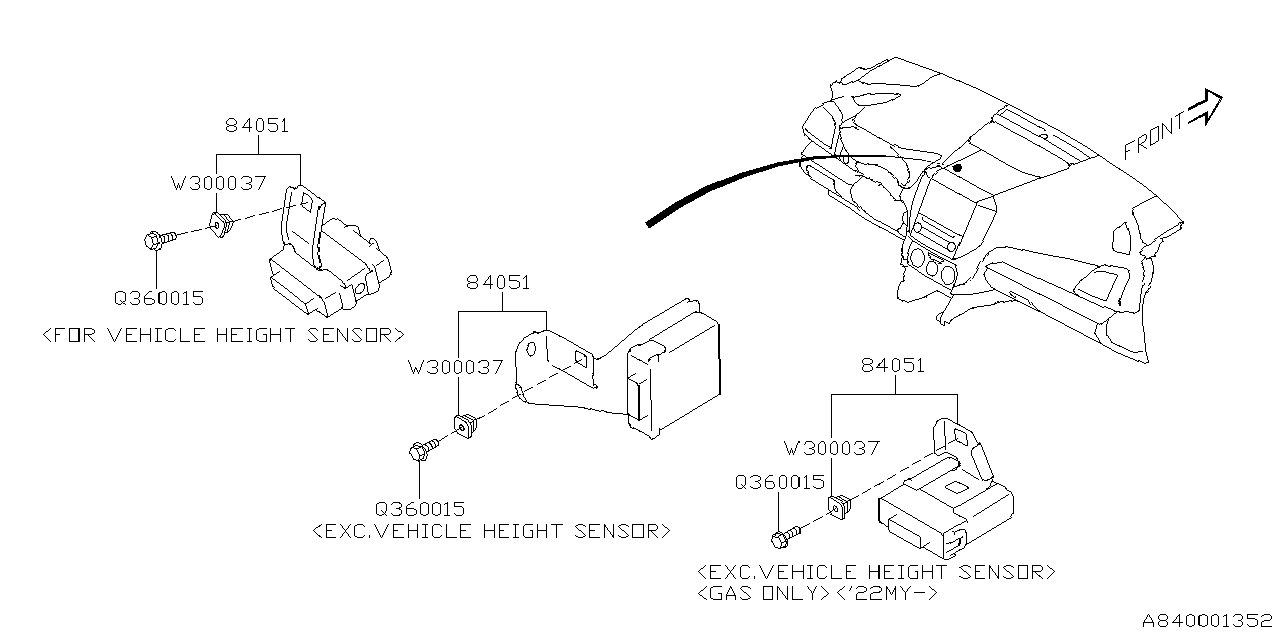 84051
W300037
Q360015
<FOR VEHICLE HEIGHT SENSOR>

84051
W300037
Q360015
<EXC.VEHICLE HEIGHT SENSOR>

FRONT

84051
W300037
Q360015
<EXC.VEHICLE HEIGHT SENSOR>
<GAS ONLY><'22MY->

A840001352