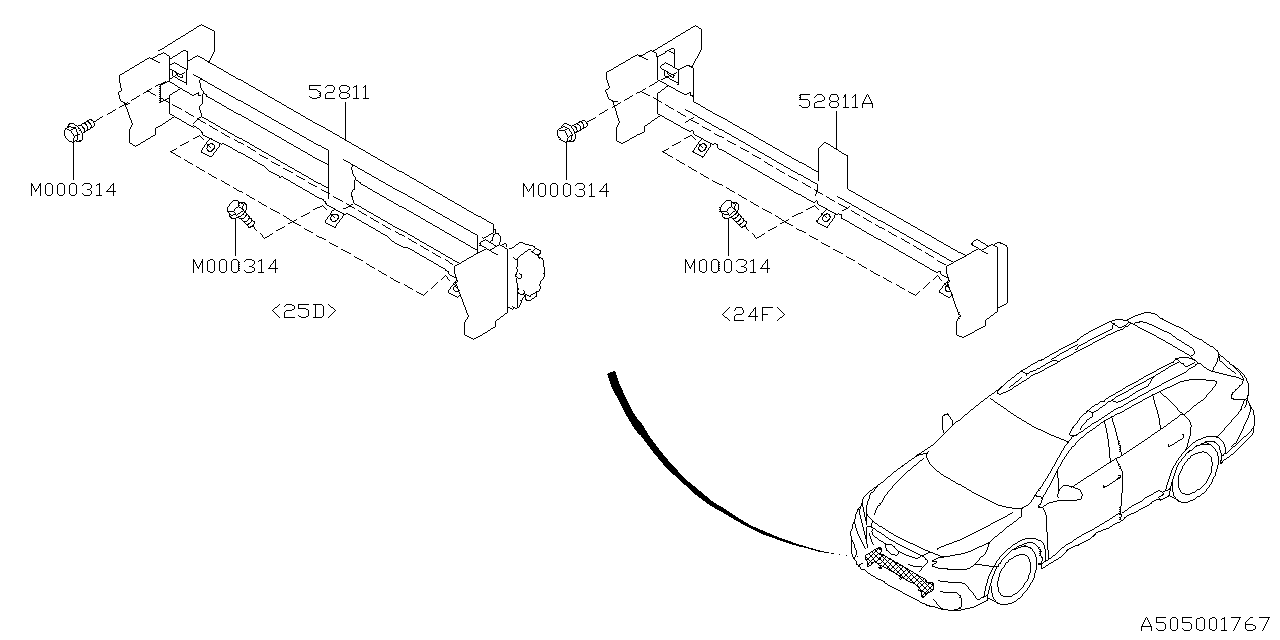 52811
M000314
M000314
<25D>
52811A
M000314
M000314
<24F>
A505001767