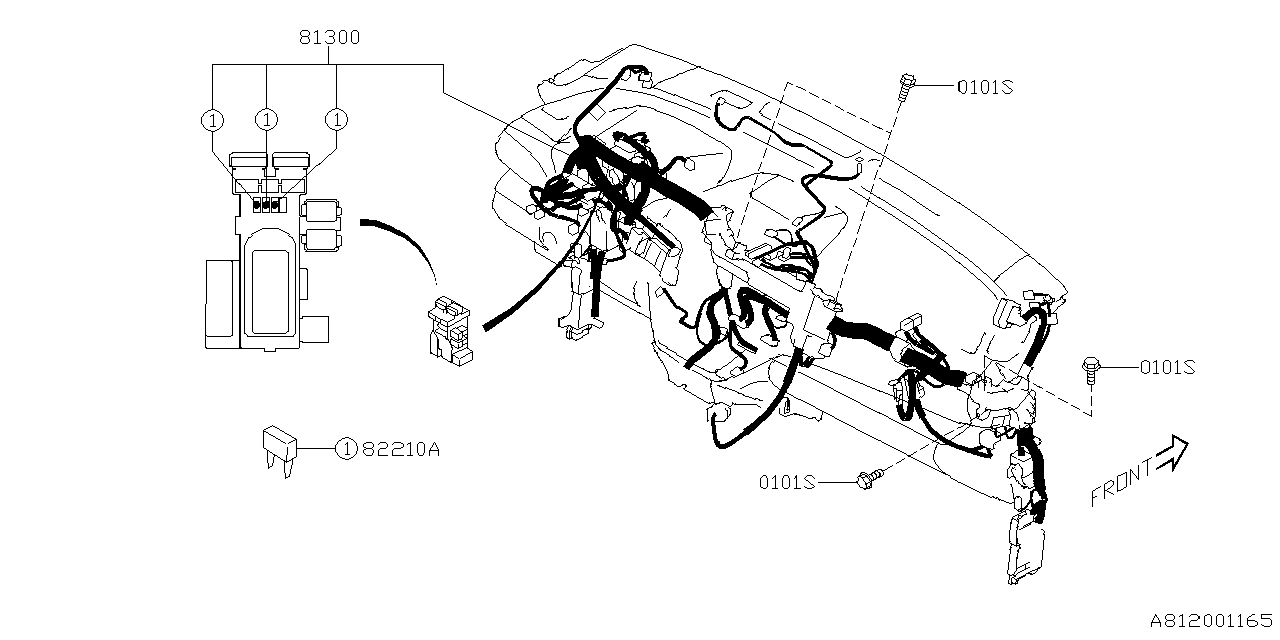 81300

1 1 1

0101S

0101S

1 82210A

0101S

FRONT

A812001165