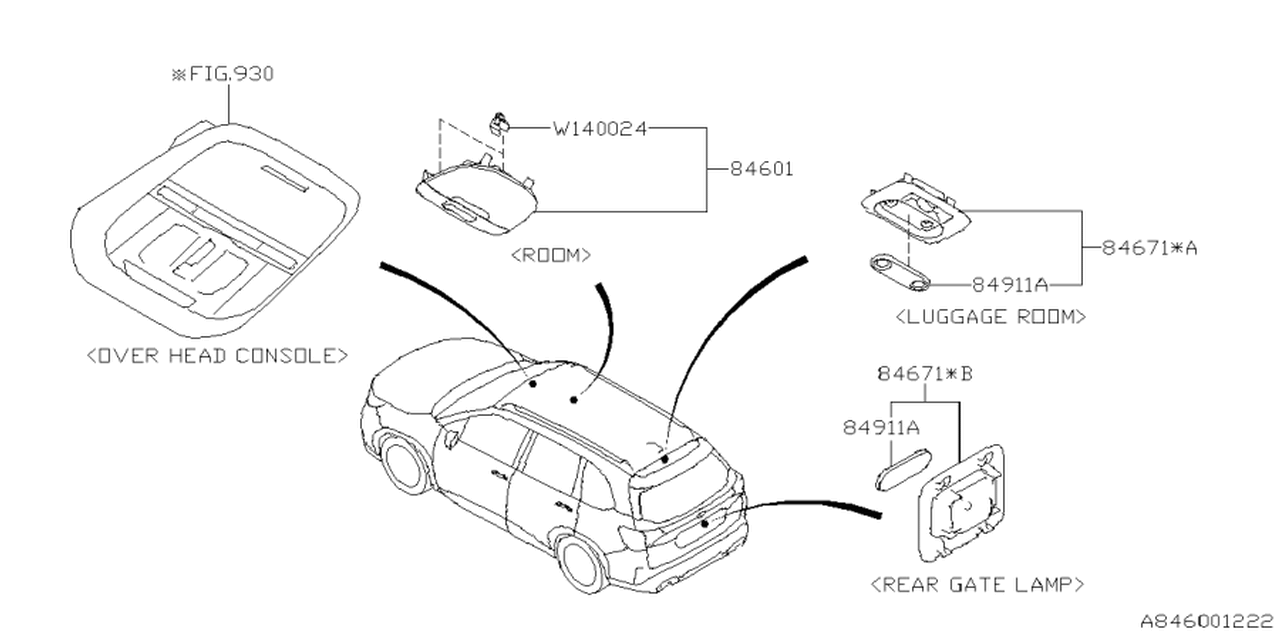 ※FIG.930

W140024

84601

<ROOM>

84671＊A

84911A

<LUGGAGE ROOM>

<OVER HEAD CONSOLE>

84671＊B

84911A

<REAR GATE LAMP>

A846001222