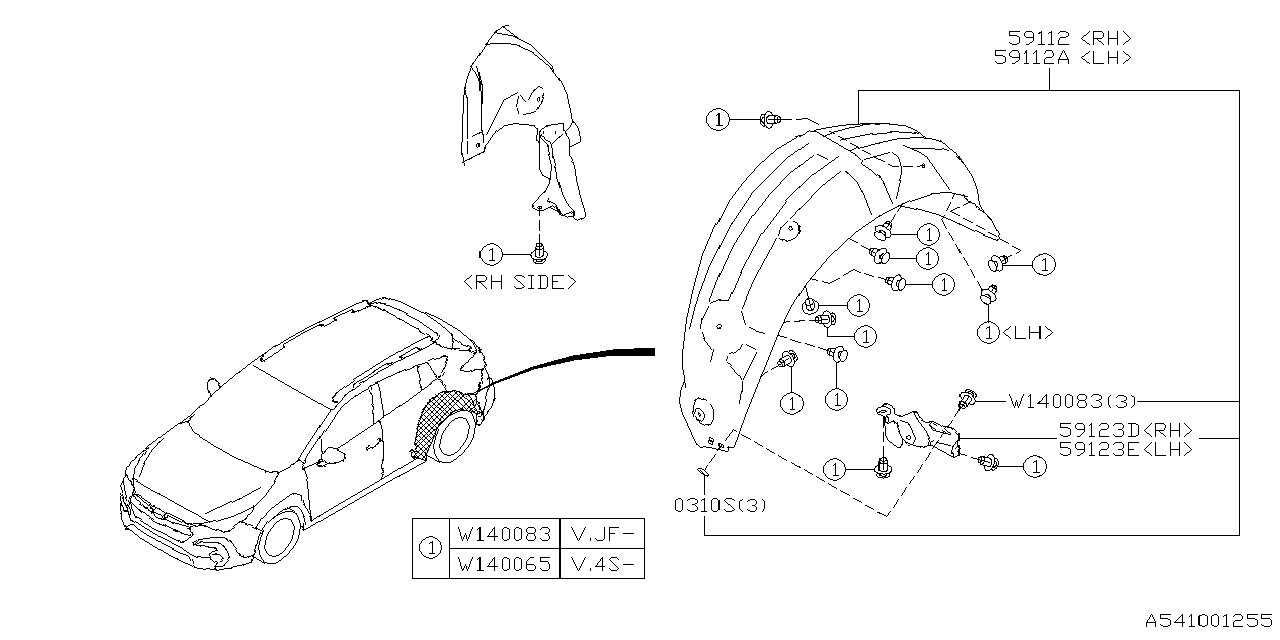 59112 <RH>
59112A <LH>

1

1

<RH SIDE>

1
1
1
1
1
1

1<LH>

1
1

W140083(3)

59123D<RH>
59123E<LH>

1
1

0310S(3)

| 1 | W140083 | V.JF- |
|---|---|---|
| | W140065 | V.4S- |

A541001255