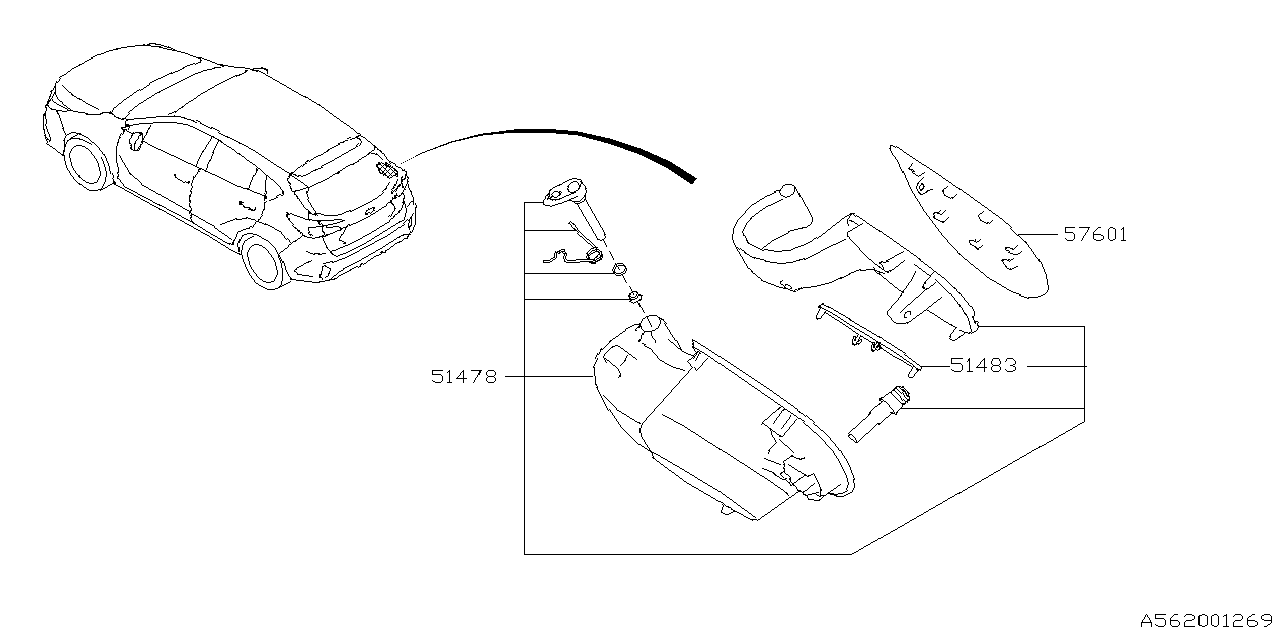 57601

51478

51483

A562001269