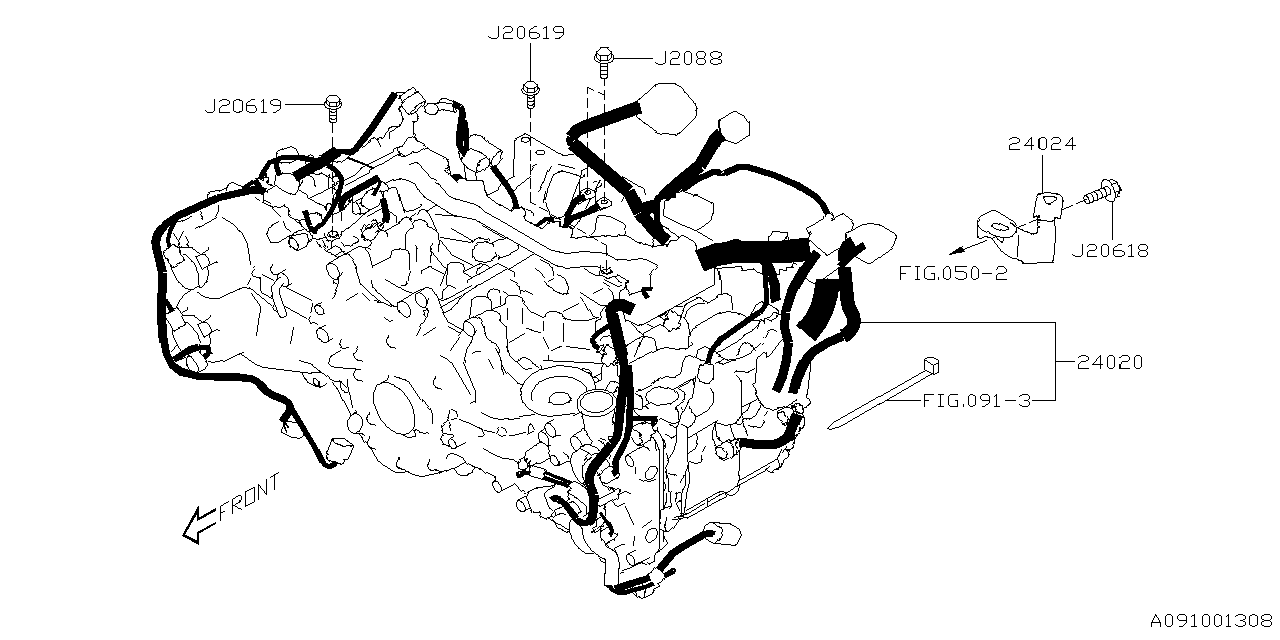 J20619
J2088
J20619
24024
J20618
FIG.050-2
24020
FIG.091-3
FRONT
A091001308