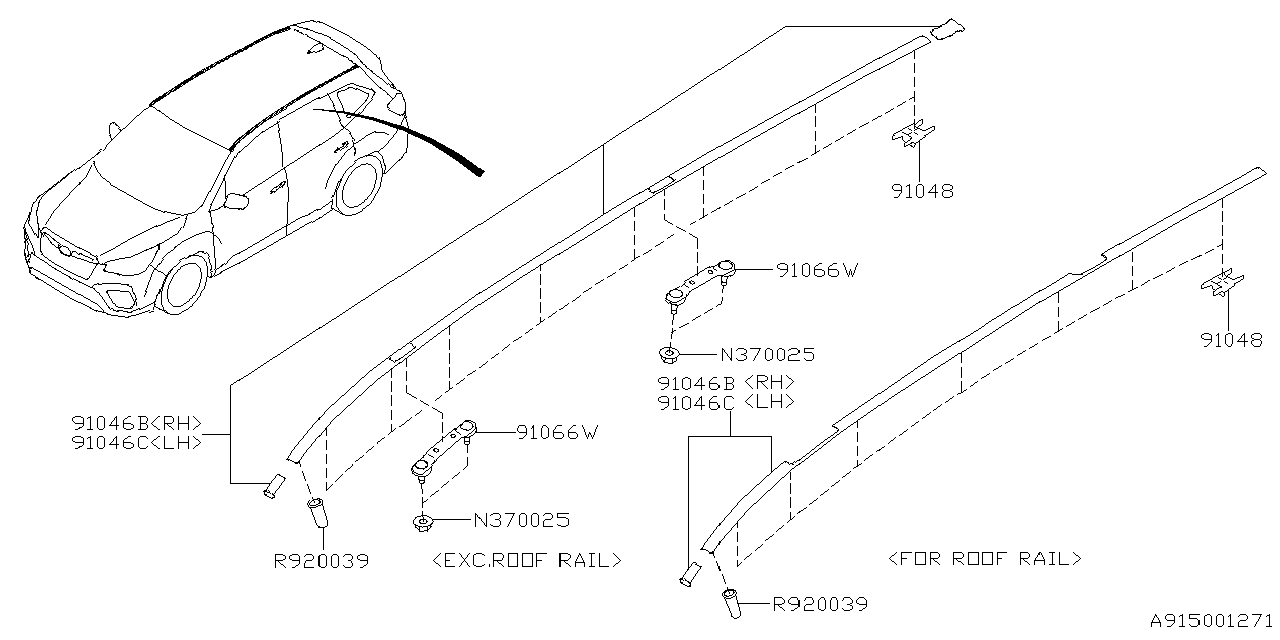 91048

91066W

N370025

91046B <RH>
91046C <LH>

91048

91046B<RH>
91046C<LH>

91066W

N370025

R920039

<EXC.ROOF RAIL>

<FOR ROOF RAIL>

R920039

A915001271