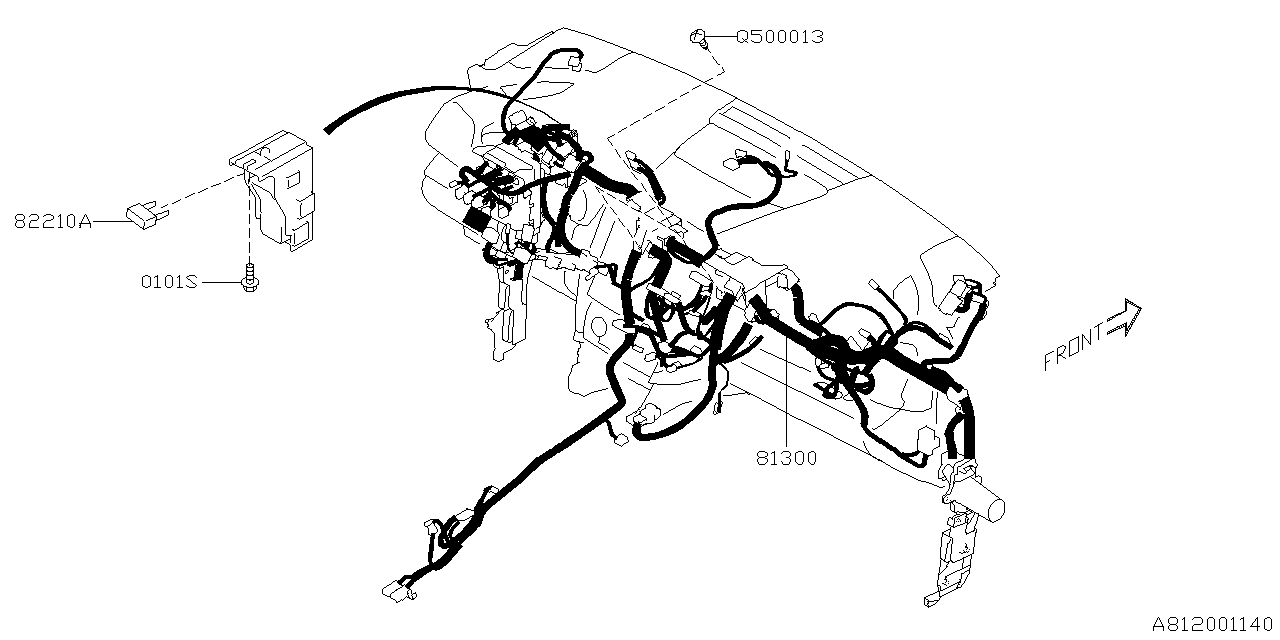 Q500013

82210A

0101S

FRONT

81300

A812001140