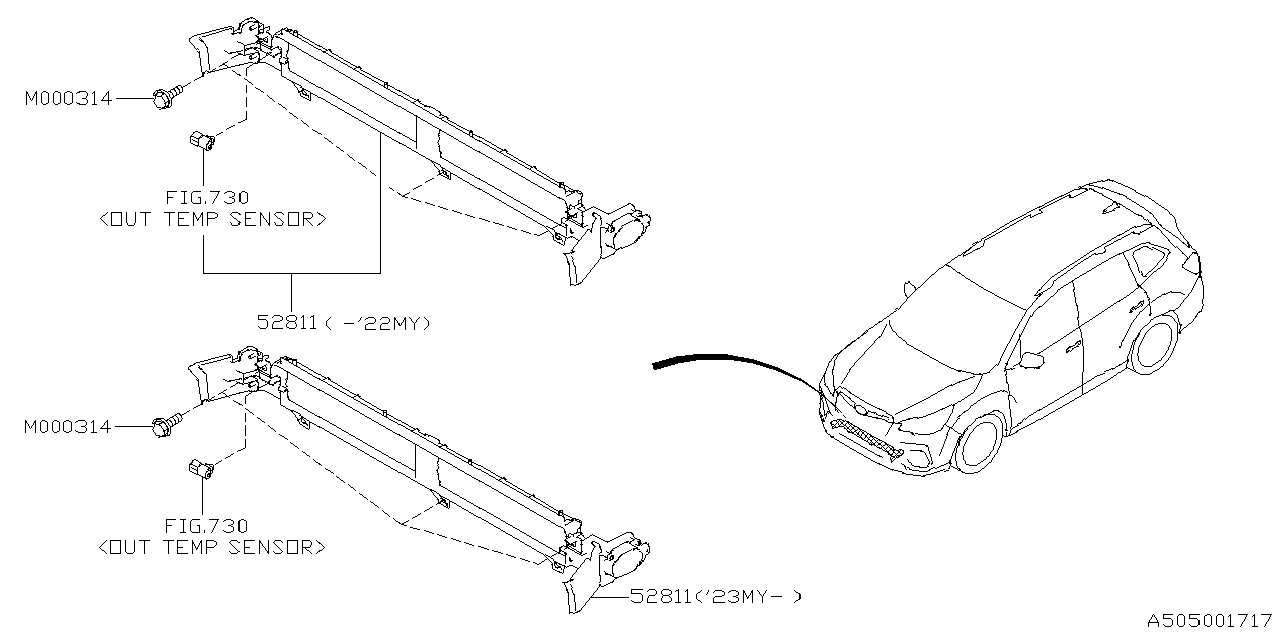 M000314

FIG.730
<OUT TEMP SENSOR>

52811( -'22MY)

M000314

FIG.730
<OUT TEMP SENSOR>

52811('23MY- )

A505001717