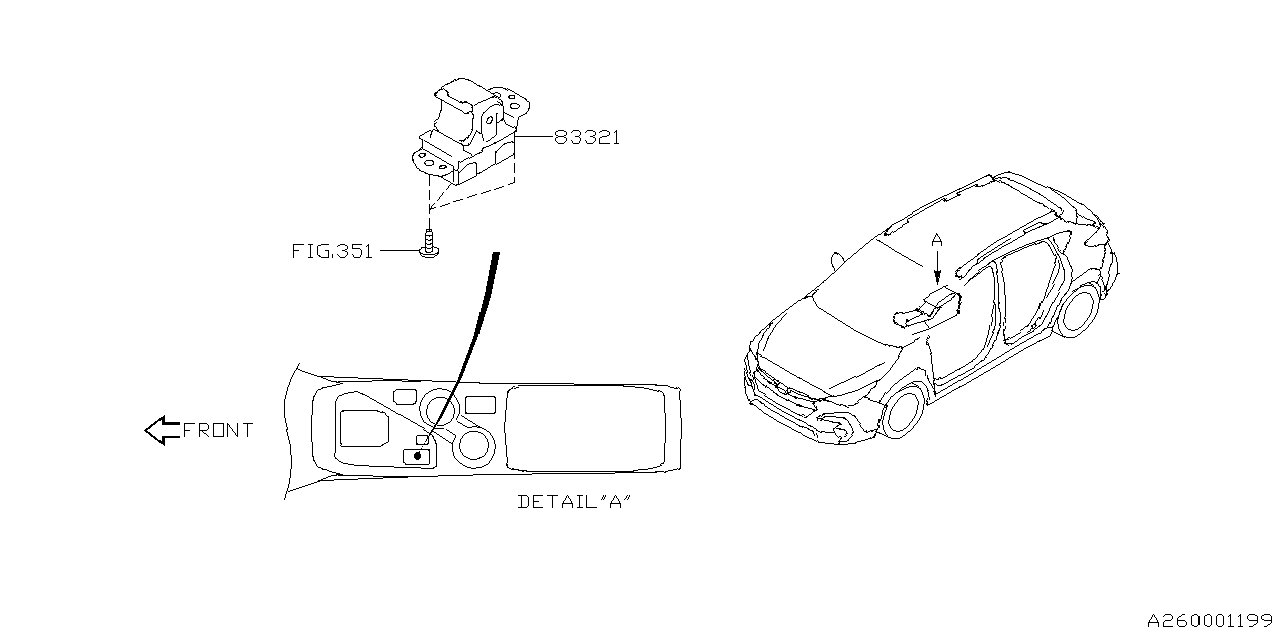 83321

FIG.351

A

FRONT

DETAIL"A"

A260001199