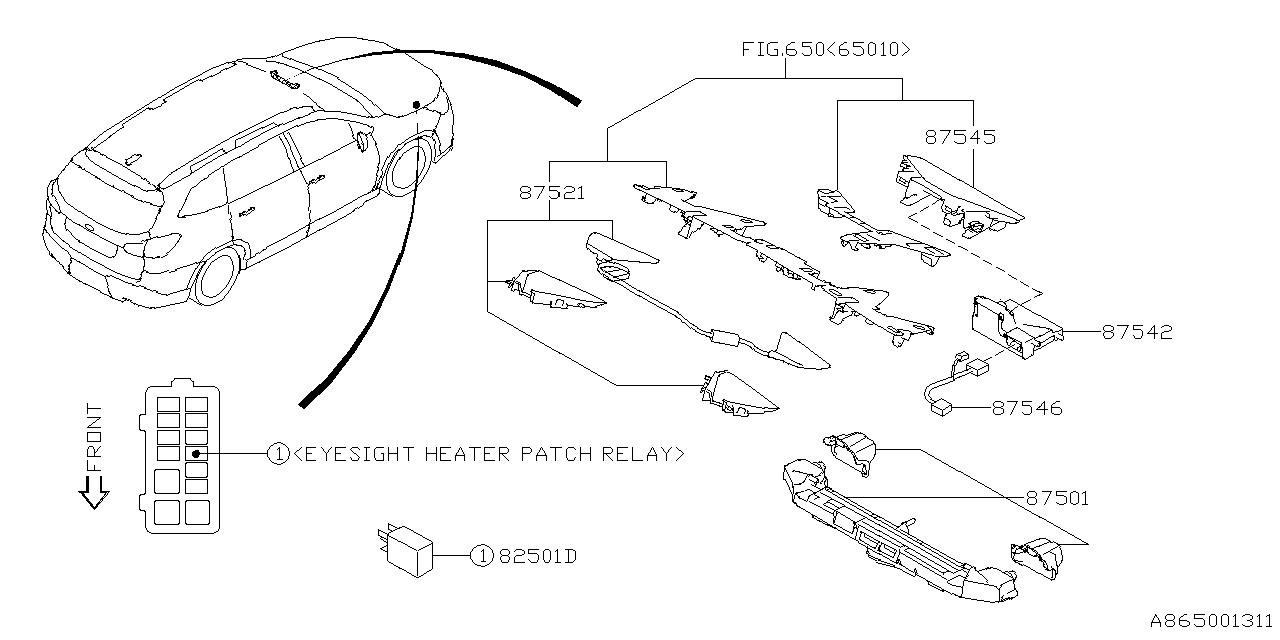 FIG.650<65010>

87545

87521

87542

87546

FRONT

①<EYESIGHT HEATER PATCH RELAY>

87501

①82501D

A865001311