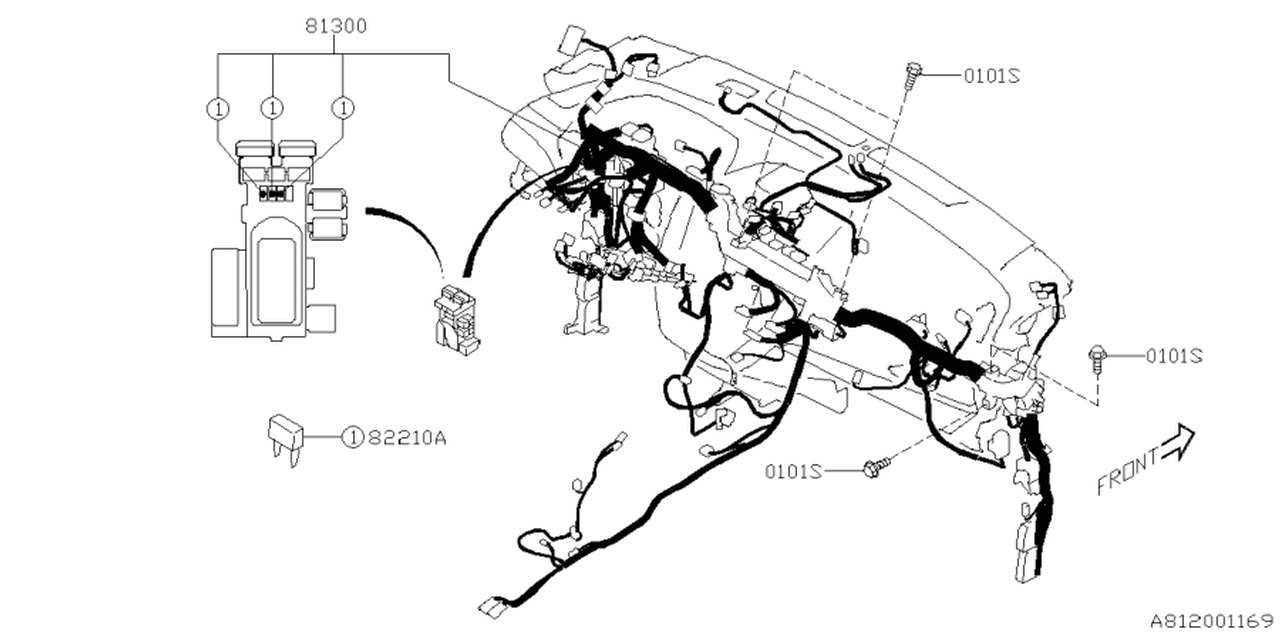 81300

1 1 1

0101S

0101S

1 82210A

0101S

FRONT

A812001169