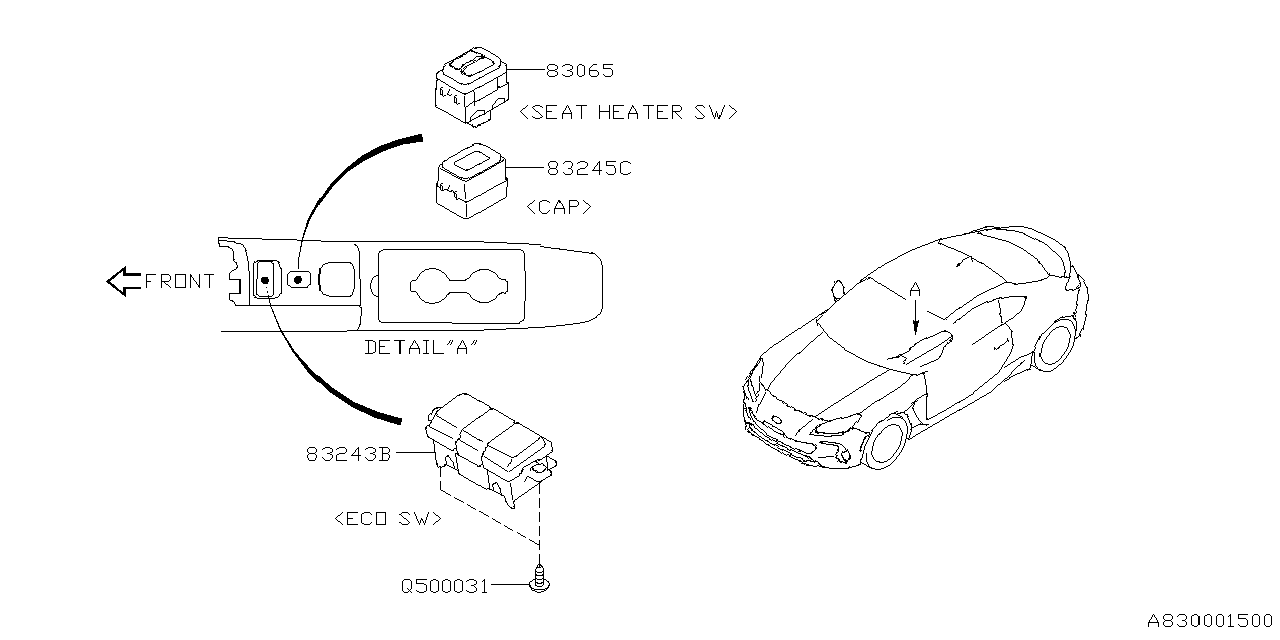 83065
<SEAT HEATER SW>
83245C
<CAP>
FRONT
DETAIL"A"
A
83243B
<ECO SW>
Q500031
A830001500