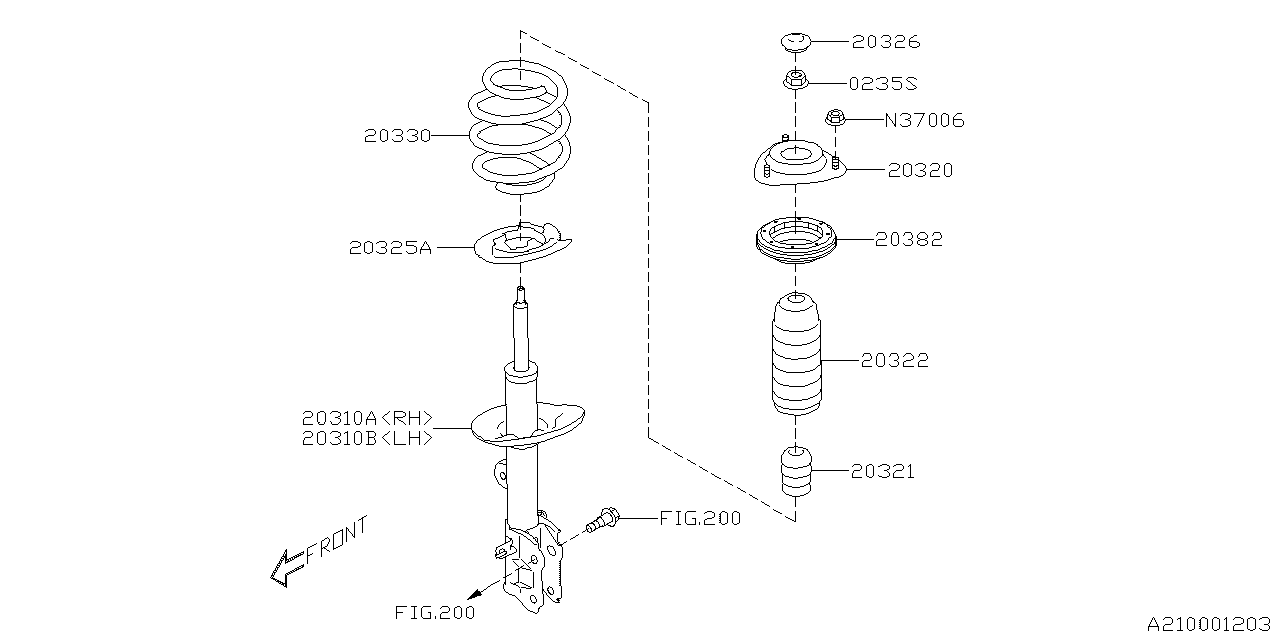 20330

20325A

20310A<RH>
20310B<LH>

FRONT

FIG.200

FIG.200

20326
0235S
N37006
20320
20382
20322
20321

A210001203