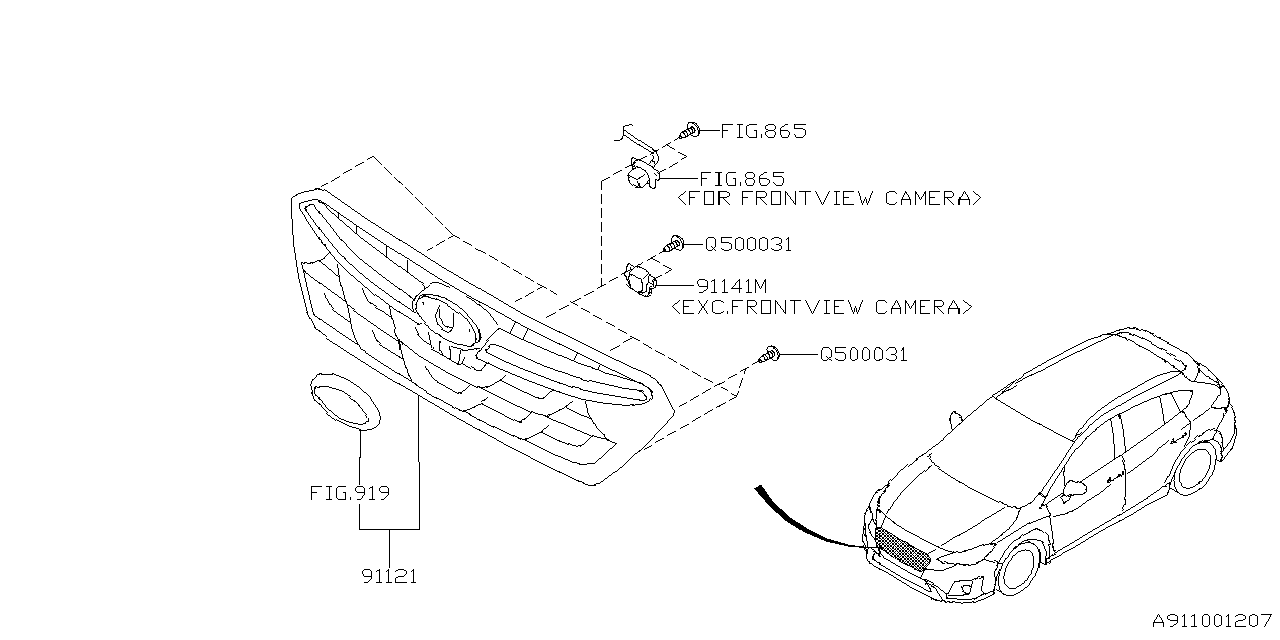 FIG.865
FIG.865
<FOR FRONTVIEW CAMERA>
Q500031
91141M
<EXC.FRONTVIEW CAMERA>
Q500031
FIG.919
91121
A911001207