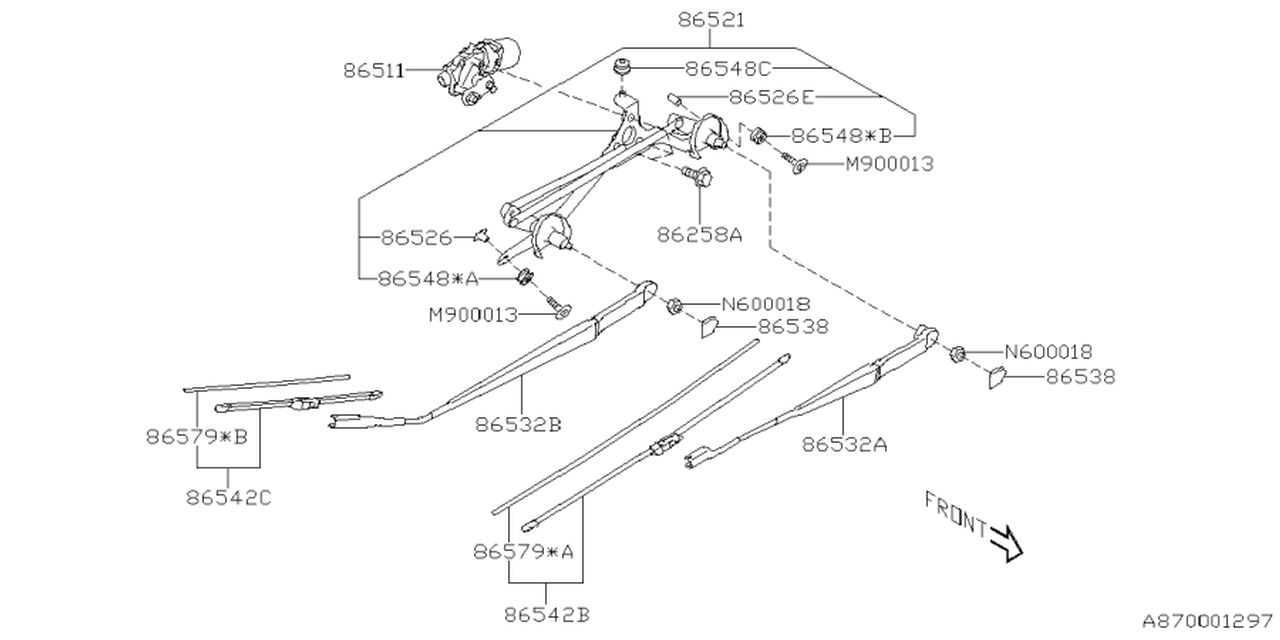 86521
86511
86548C
86526E
86548*B
M900013
86258A
86526
86548*A
M900013
N600018
86538
N600018
86538
86532B
86532A
86579*B
86542C
86579*A
86542B
FRONT
A870001297