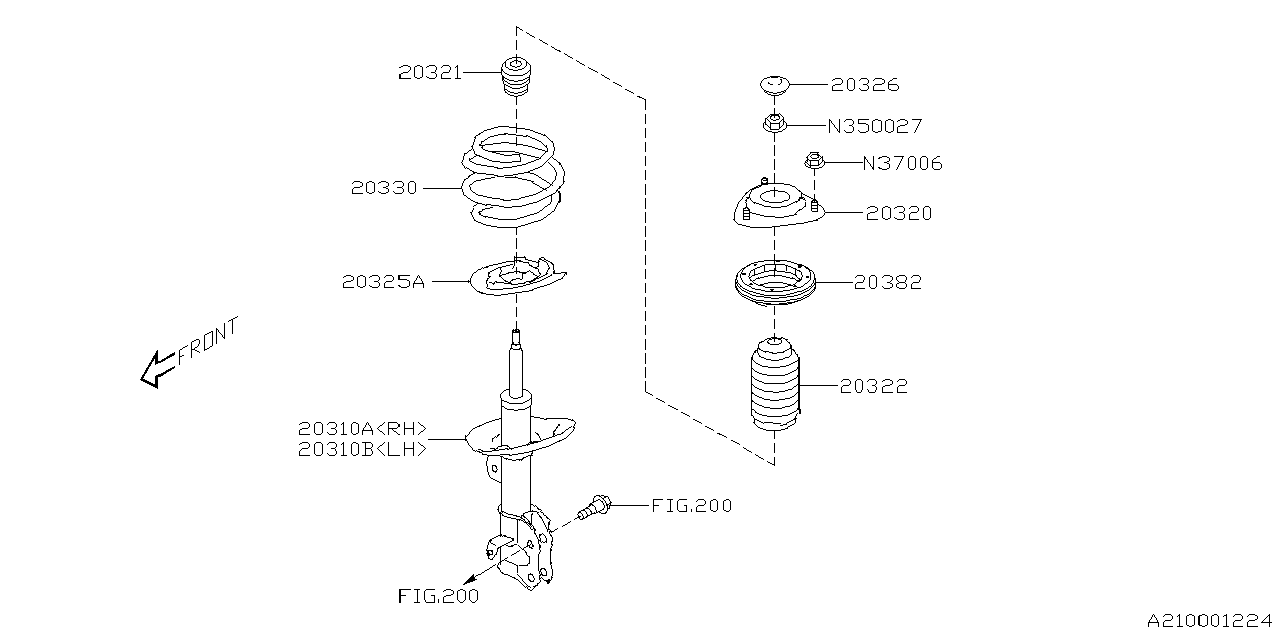 20321
20330
20325A
FRONT
20310A<RH>
20310B<LH>
FIG.200
FIG.200
20326
N350027
N37006
20320
20382
20322
A210001224