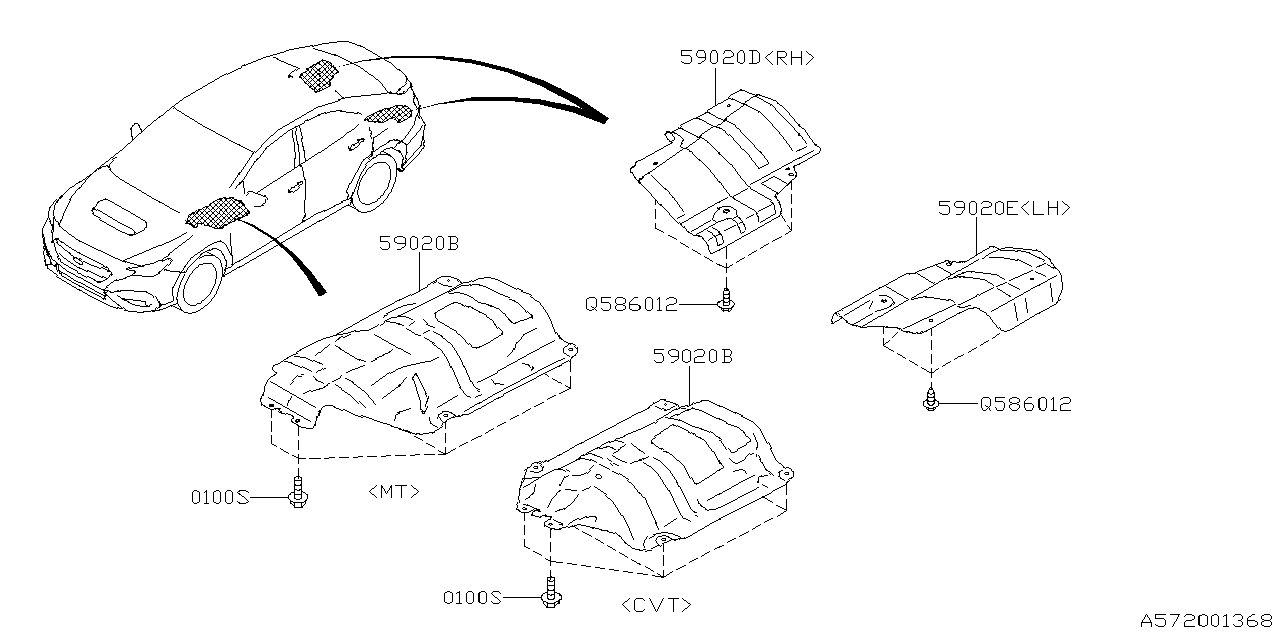 59020D<RH>

59020E<LH>

59020B

Q586012

Q586012

59020B

0100S

<MT>

0100S

<CVT>

A572001368