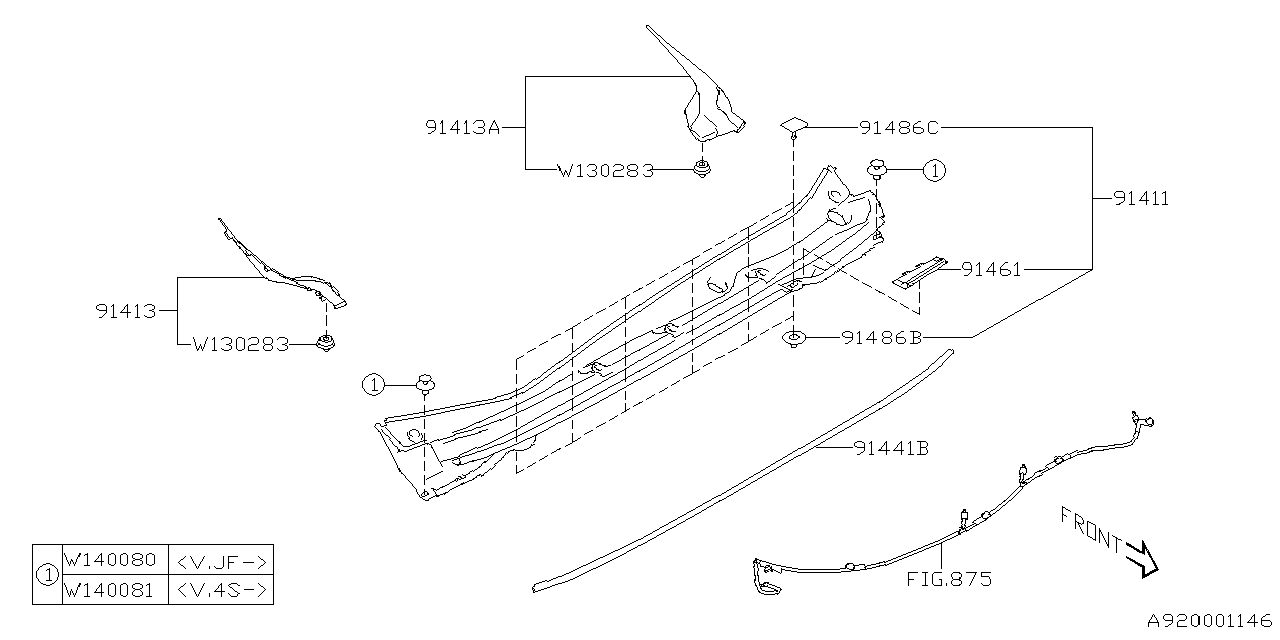 91413A
W130283
91486C
1
91411
91461
91413
W130283
91486B
1
91441B
FRONT
FIG.875

| 1 | W140080 | <V.JF-> |
|---|---|---|
|  | W140081 | <V.4S-> |

A920001146