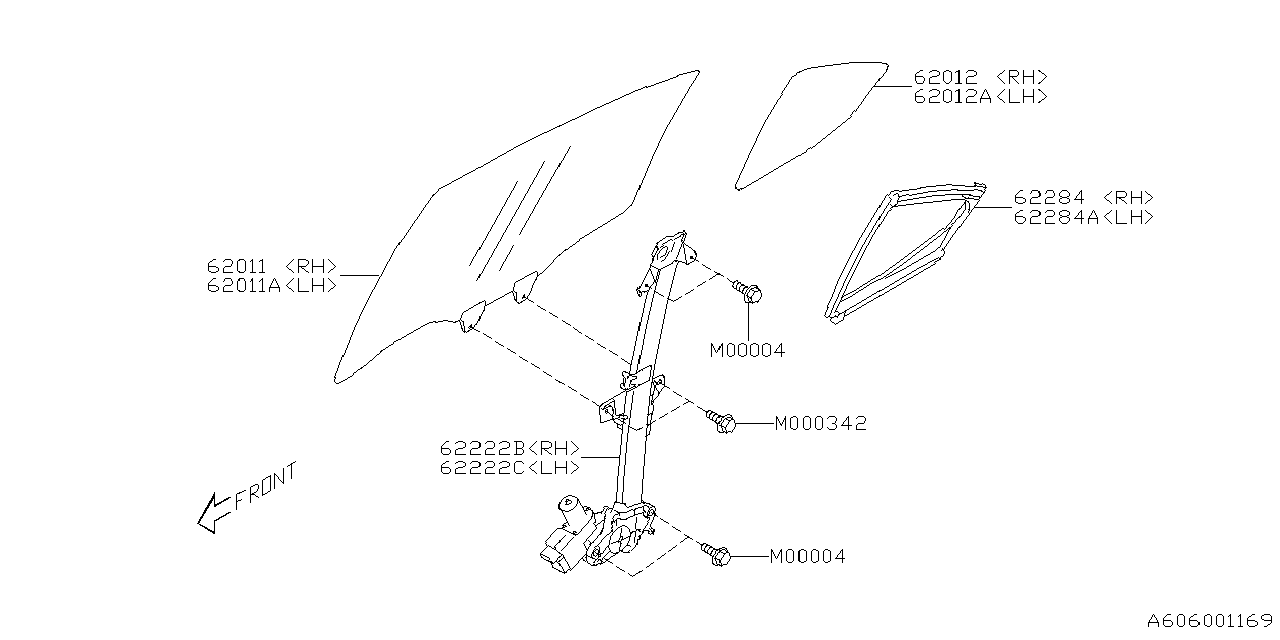 62012 <RH>
62012A<LH>

62284 <RH>
62284A<LH>

62011 <RH>
62011A<LH>

M00004

M000342

62222B<RH>
62222C<LH>

FRONT

M00004

A606001169