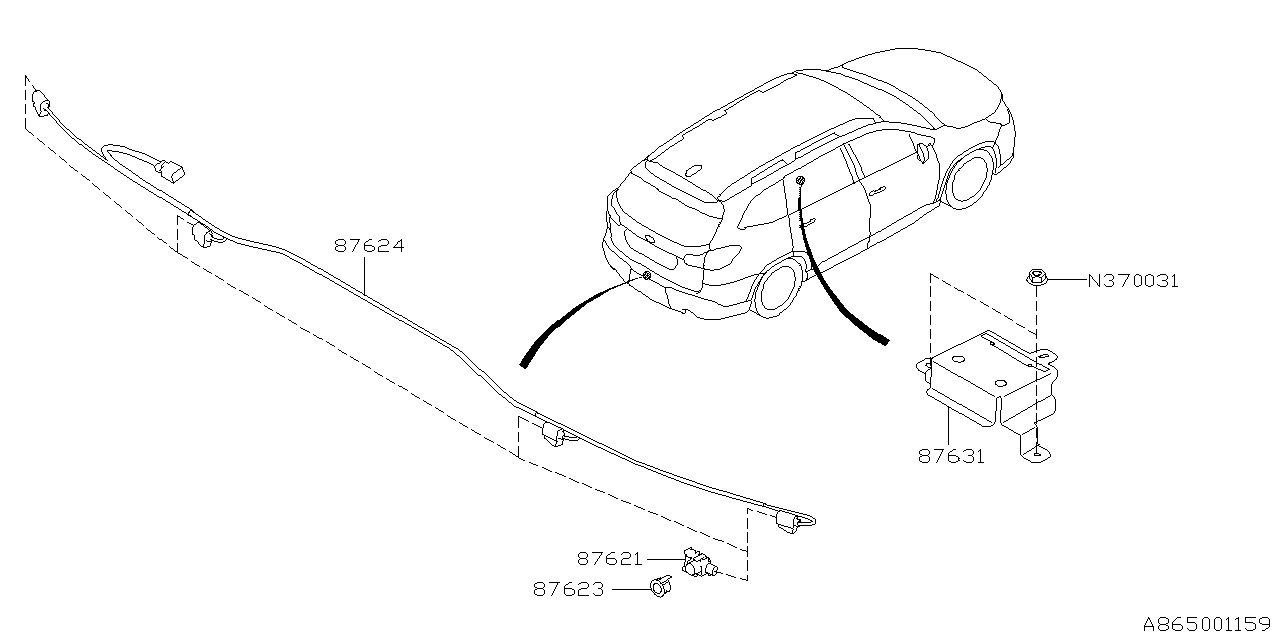 87624
N370031
87631
87621
87623
A865001159