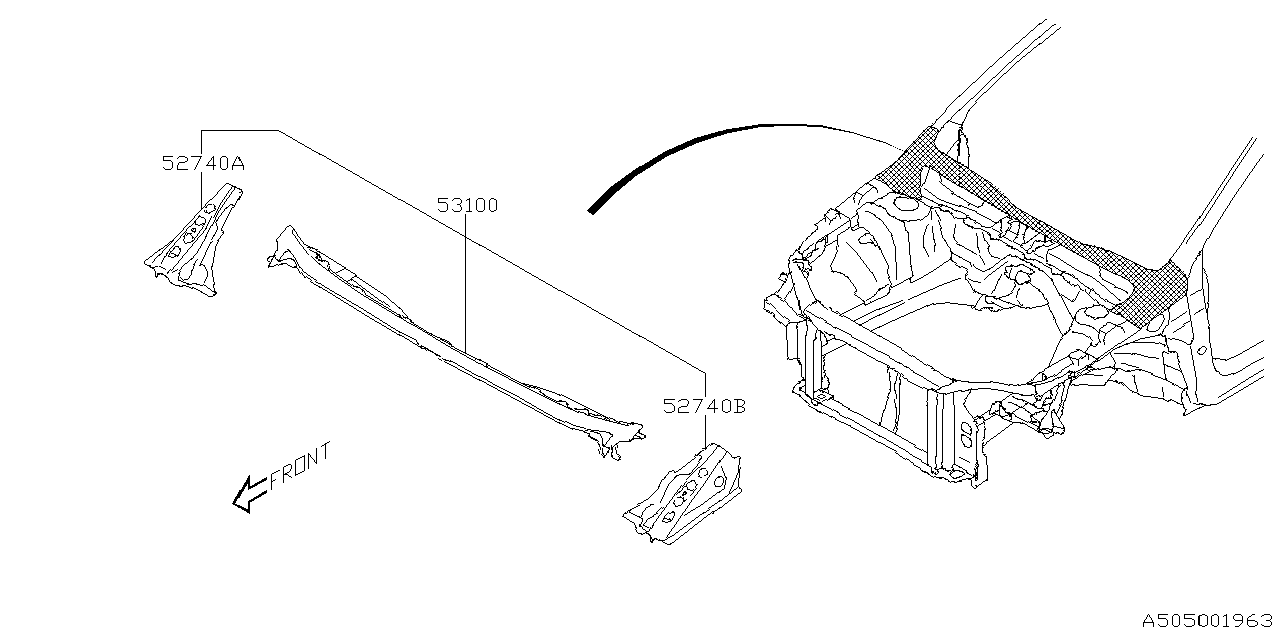 52740A
53100
52740B
FRONT
A505001963