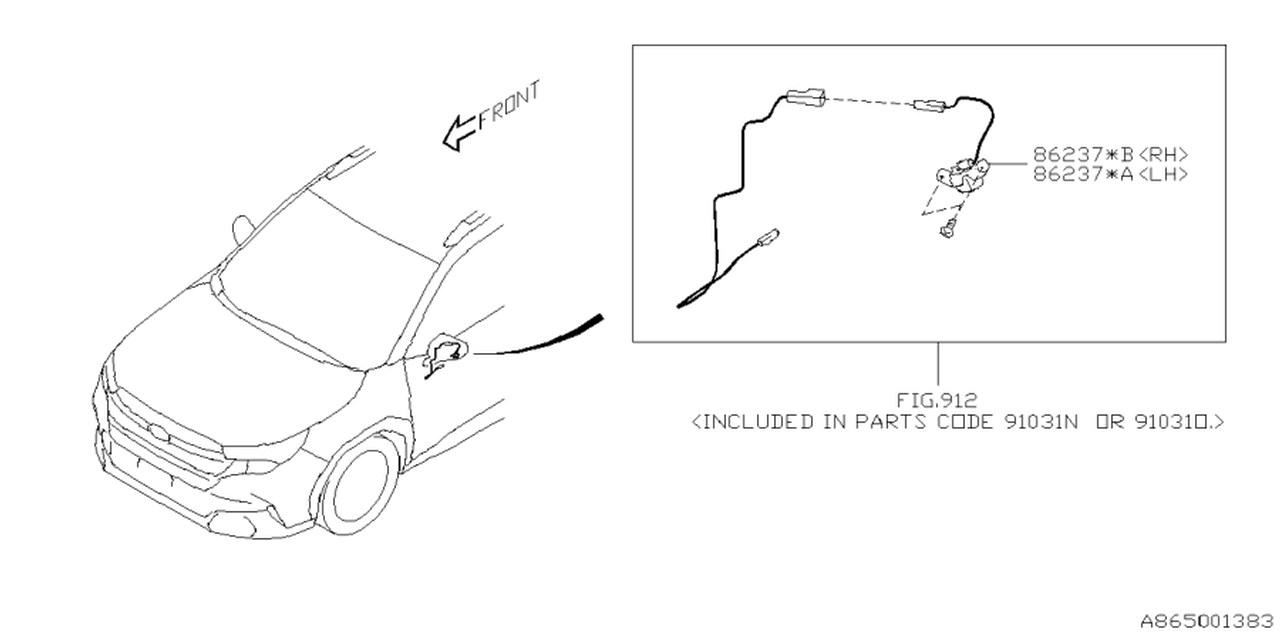 FRONT

86237*B<RH>
86237*A<LH>

FIG.912
<INCLUDED IN PARTS CODE 91031N OR 91031O.>

A865001383