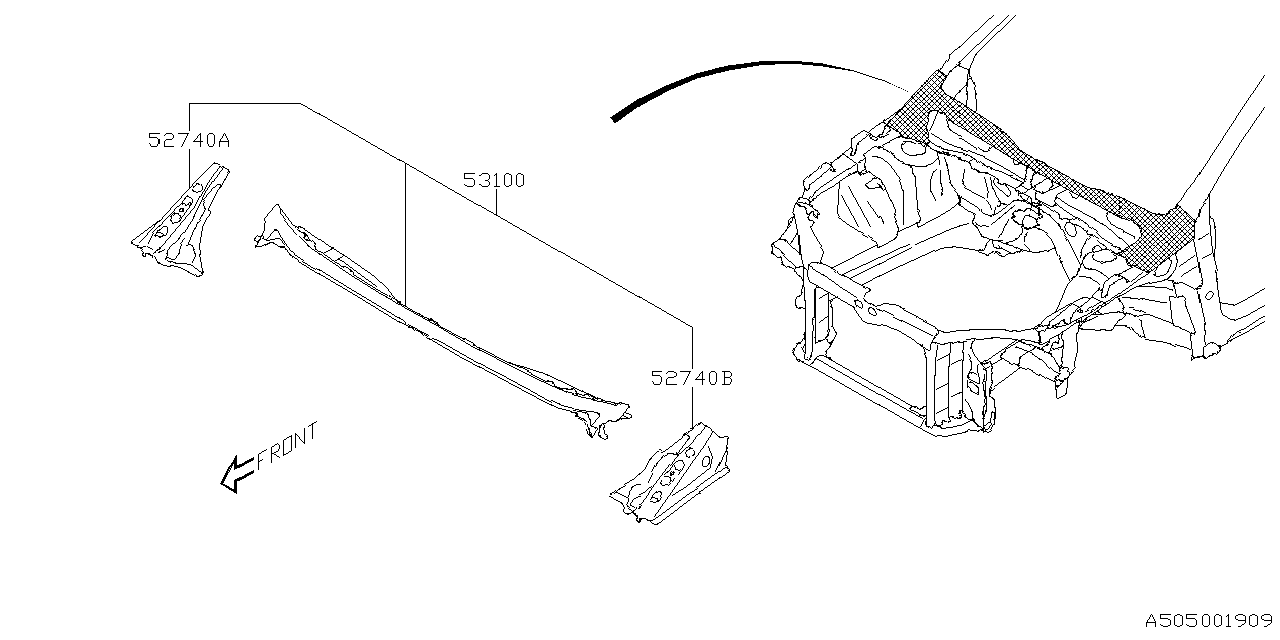 52740A

53100

52740B

FRONT

A505001909