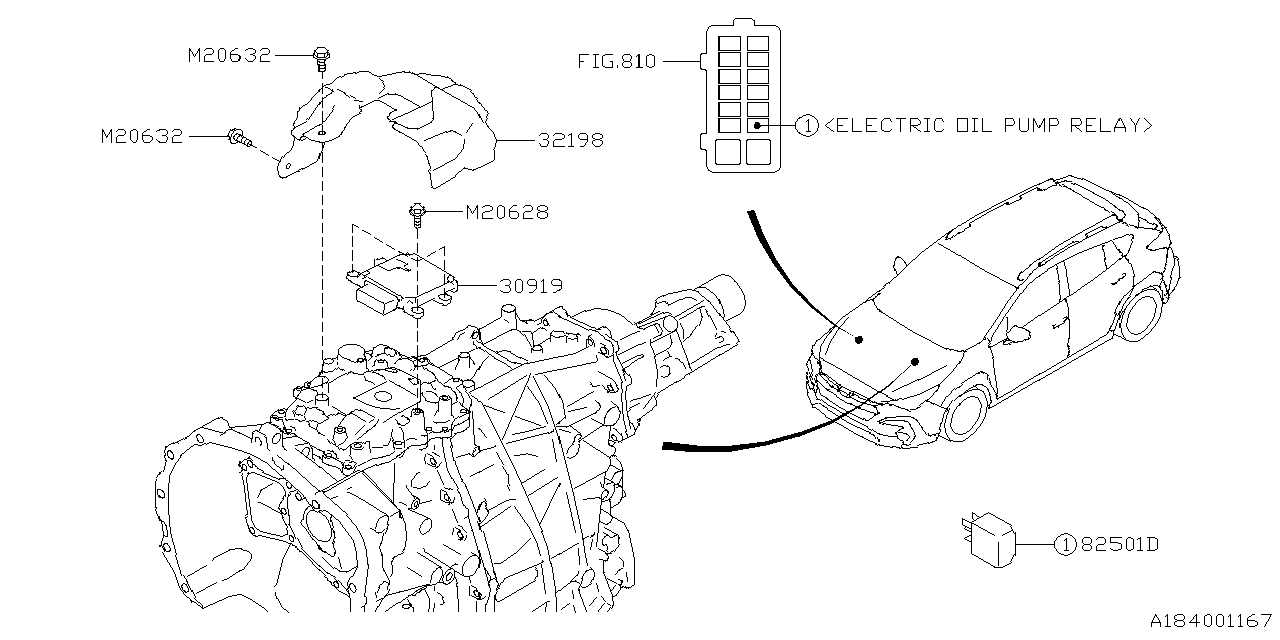 M20632

M20632

32198

M20628

30919

FIG.810

1 <ELECTRIC OIL PUMP RELAY>

1 82501D

A184001167