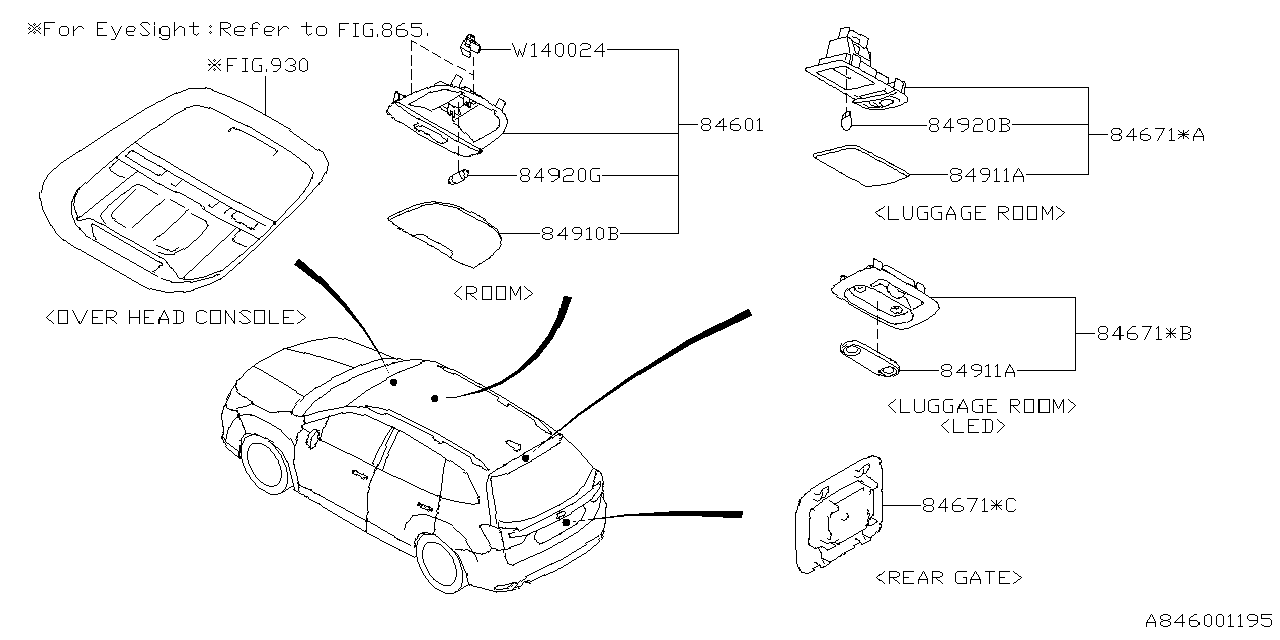 ※For EyeSight:Refer to FIG.865.

※FIG.930

<OVER HEAD CONSOLE>

W140024

84601

84920G

84910B

<ROOM>

84920B

84671＊A

84911A

<LUGGAGE ROOM>

84671＊B

84911A

<LUGGAGE ROOM>
<LED>

84671＊C

<REAR GATE>

A846001195