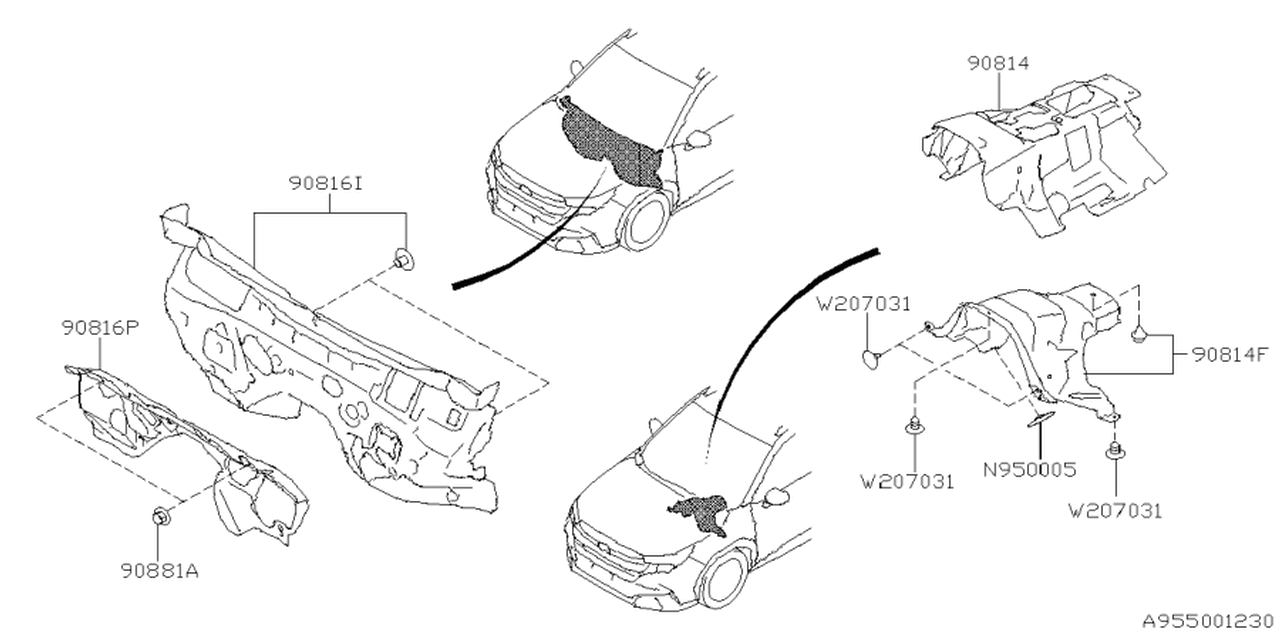 90816I
90816P
90881A
90814
W207031
90814F
W207031
N950005
W207031
A955001230