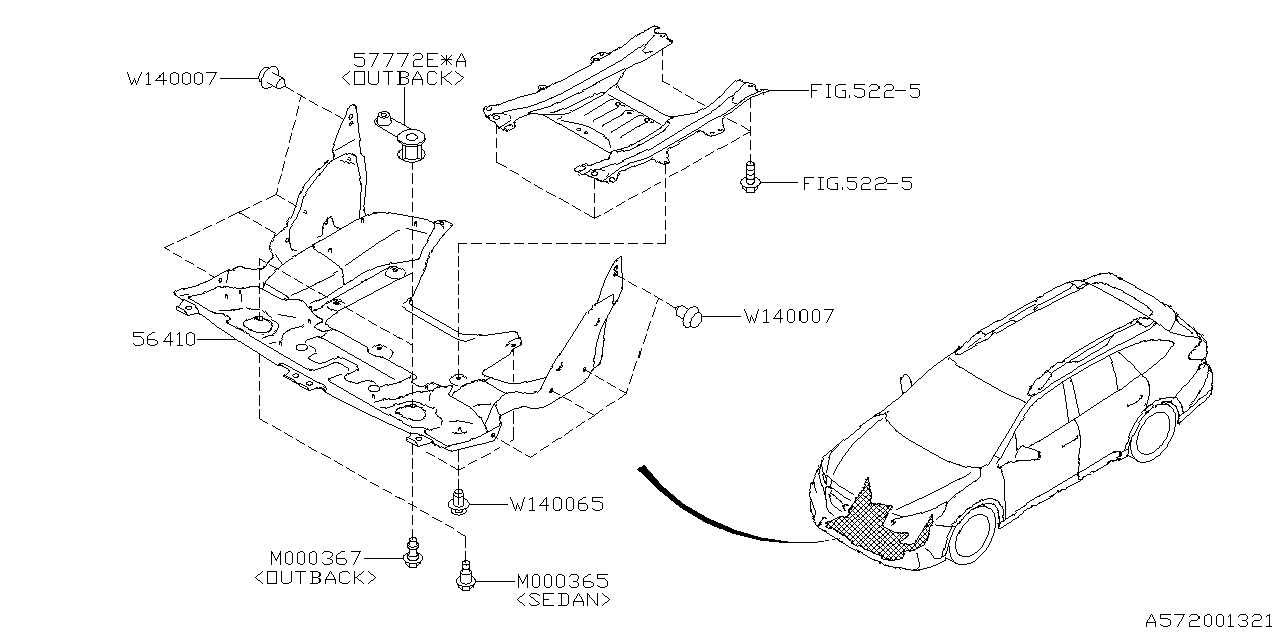 W140007

57772E*A
<OUTBACK>

FIG.522-5

FIG.522-5

W140007

56410

W140065

M000367
<OUTBACK>

M000365
<SEDAN>

A572001321