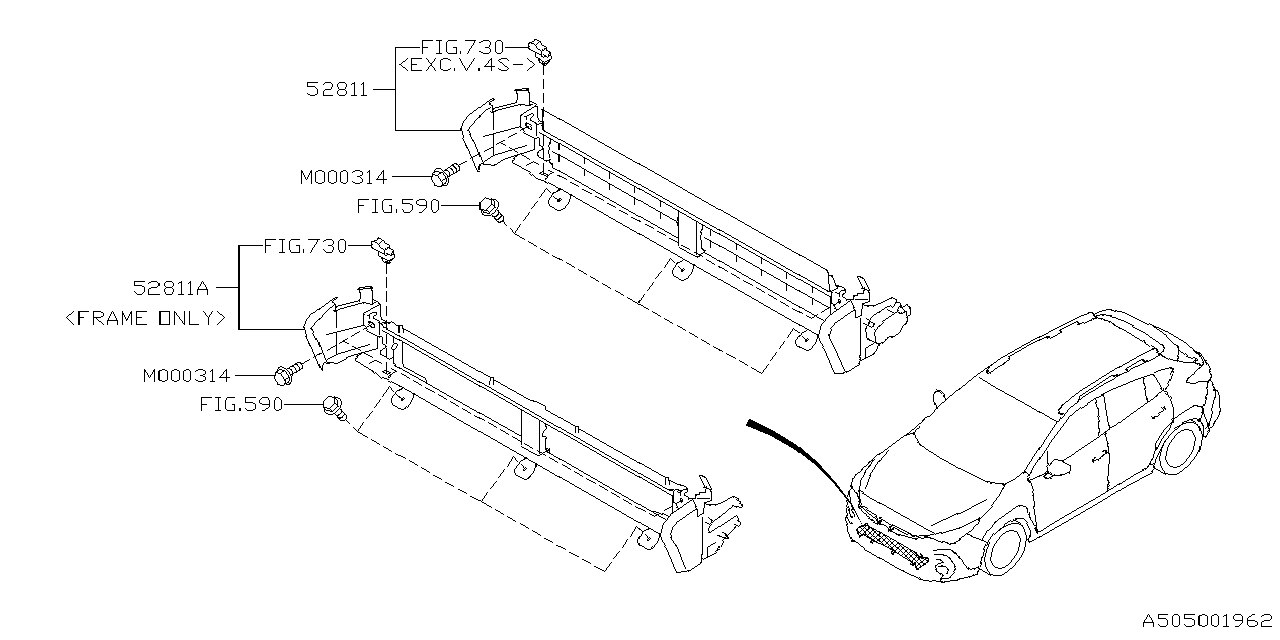 FIG.730
<EXC.V.4S->
52811
M000314
FIG.590
FIG.730
52811A
<FRAME ONLY>
M000314
FIG.590
A505001962