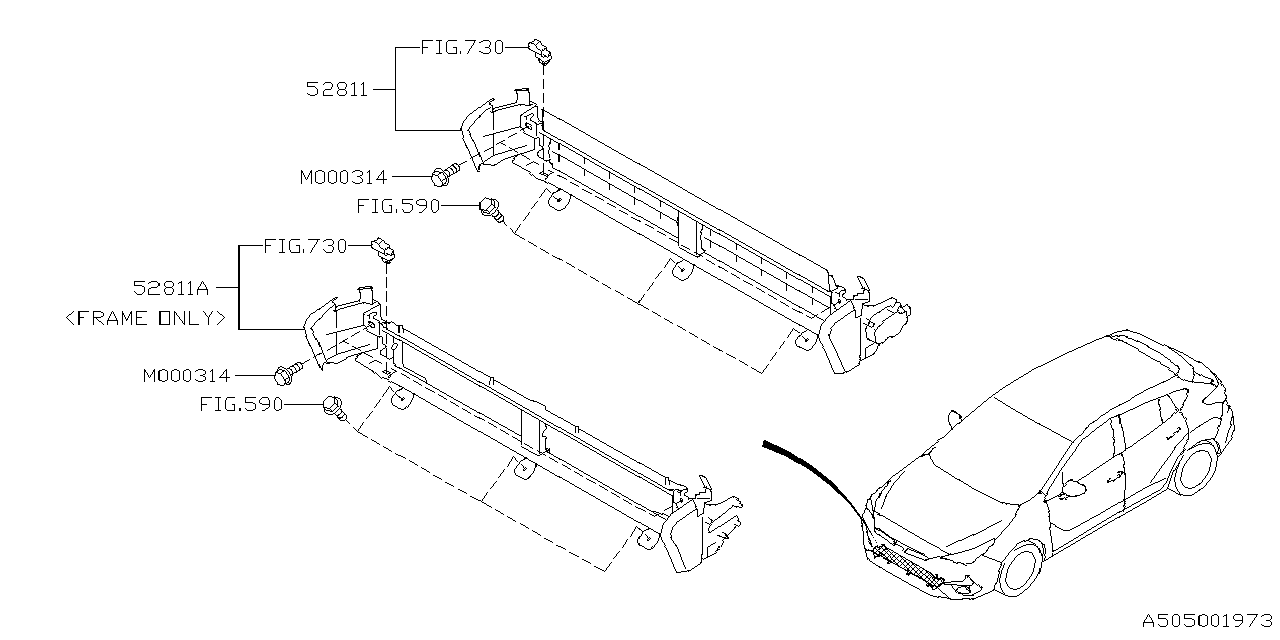 FIG.730
52811
M000314
FIG.590
FIG.730
52811A
<FRAME ONLY>
M000314
FIG.590
A505001973