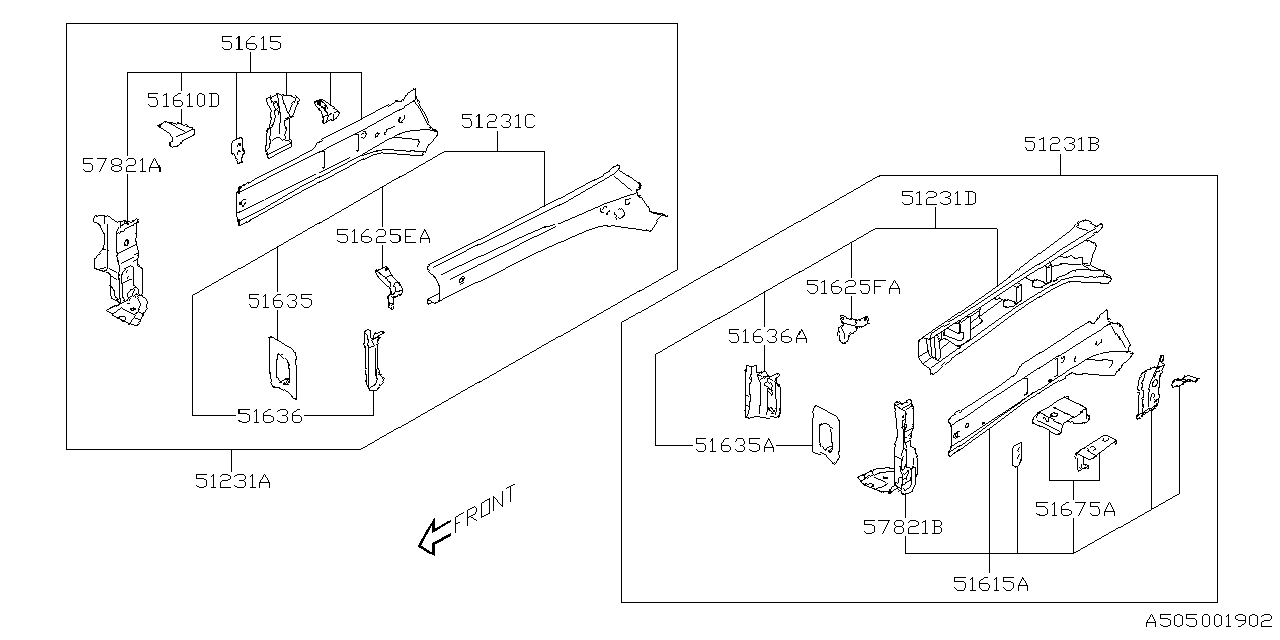 51615
51610D
57821A
51231C
51625EA
51635
51636
51231A
FRONT
51231B
51231D
51625FA
51636A
51635A
57821B
51675A
51615A
A505001902