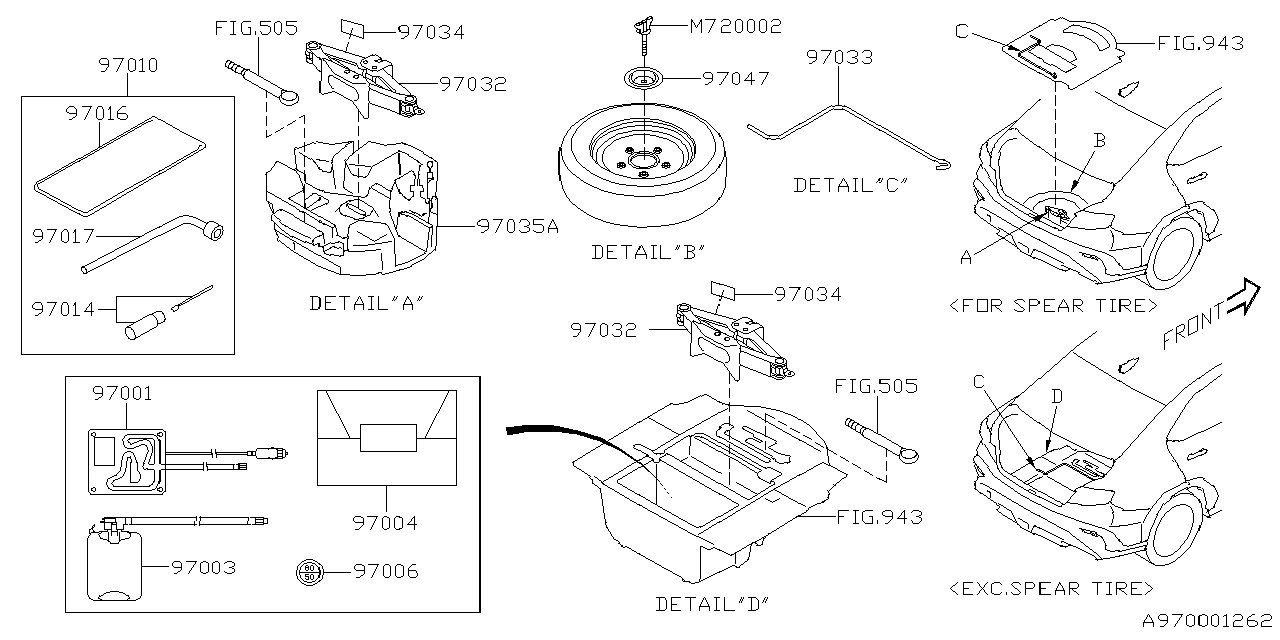 97010
97016
97017
97014
FIG.505
97034
97032
97035A
DETAIL"A"
M720002
97047
DETAIL"B"
97033
DETAIL"C"
C
FIG.943
B
A
<FOR SPEAR TIRE>
FRONT
97001
97004
97003
97006
97034
97032
FIG.505
FIG.943
DETAIL"D"
C
D
<EXC.SPEAR TIRE>
A970001262