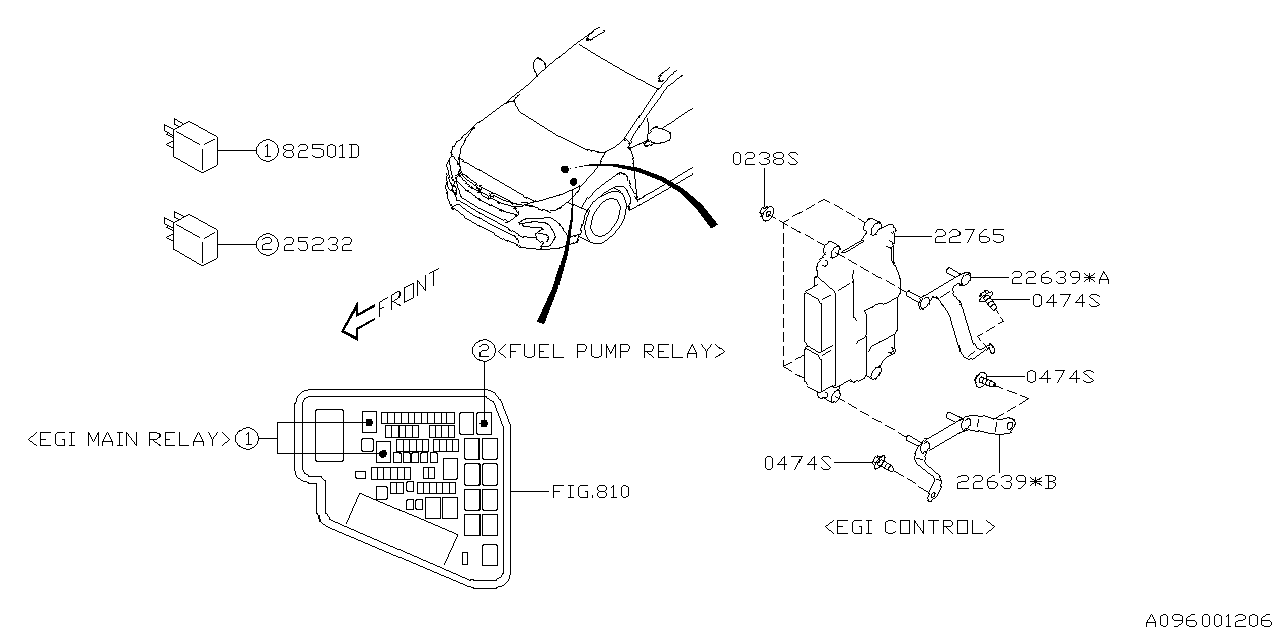 ①82501D

②25232

FRONT

②<FUEL PUMP RELAY>

<EGI MAIN RELAY>①

FIG.810

0238S

22765

22639*A

0474S

0474S

0474S

22639*B

<EGI CONTROL>

A096001206