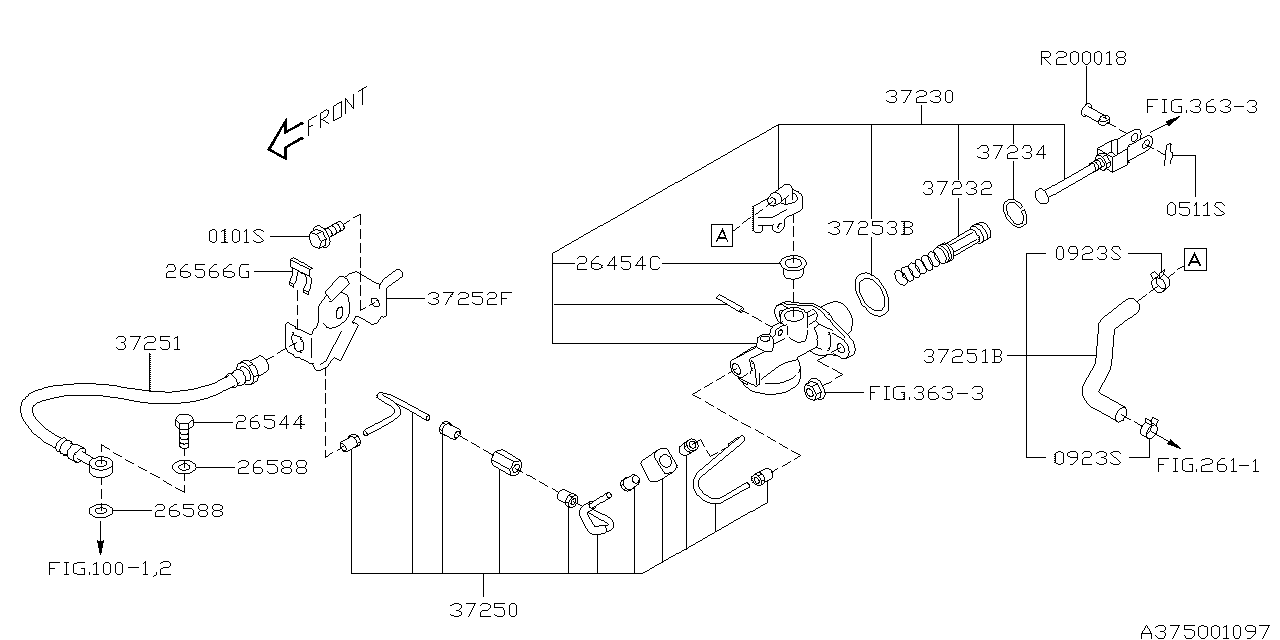 FRONT
R200018
37230
FIG.363-3
37234
37232
0511S
0101S
A
37253B
26566G
26454C
0923S
A
37252F
37251
37251B
FIG.363-3
26544
26588
0923S
FIG.261-1
26588
FIG.100-1,2
37250
A375001097