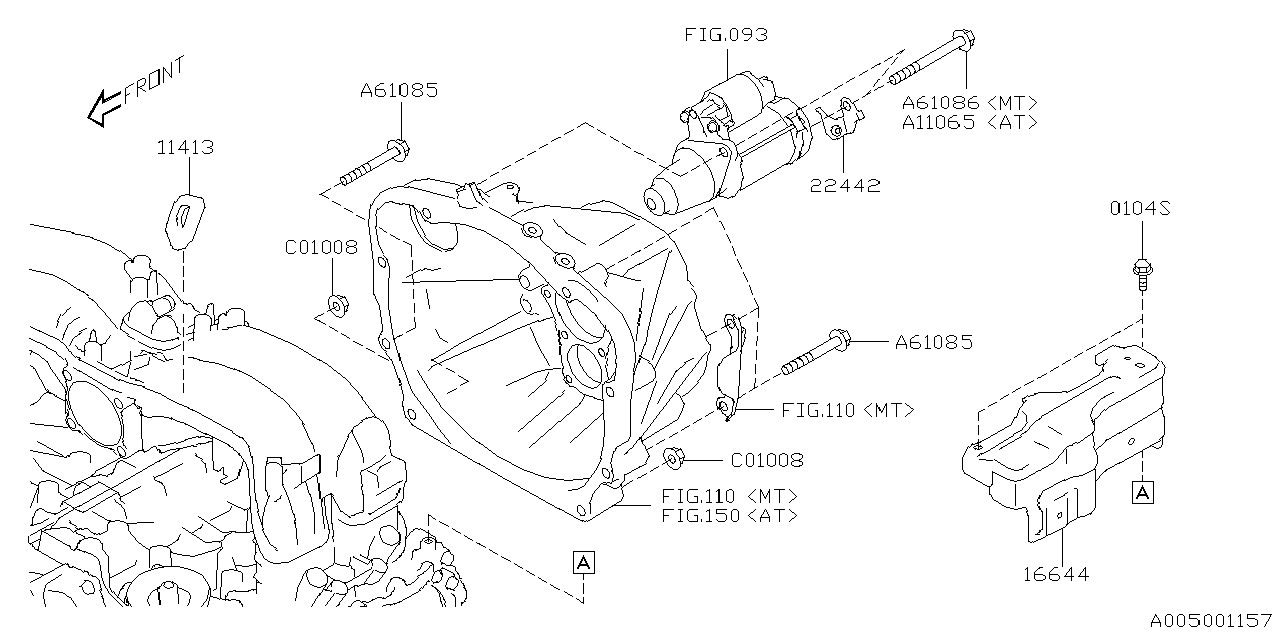 FRONT

11413

A61085

FIG.093

A61086 <MT>
A11065 <AT>

22442

0104S

C01008

A61085

FIG.110 <MT>

C01008

FIG.110 <MT>
FIG.150 <AT>

A

A

16644

A005001157