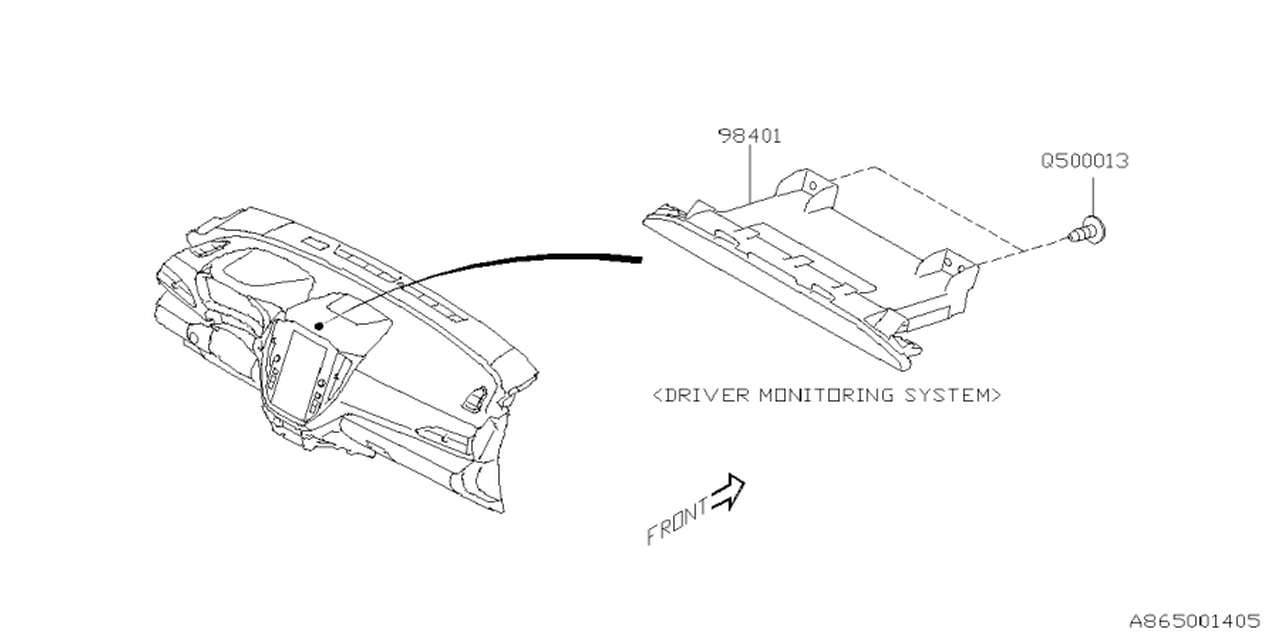 98401

Q500013

<DRIVER MONITORING SYSTEM>

FRONT

A865001405