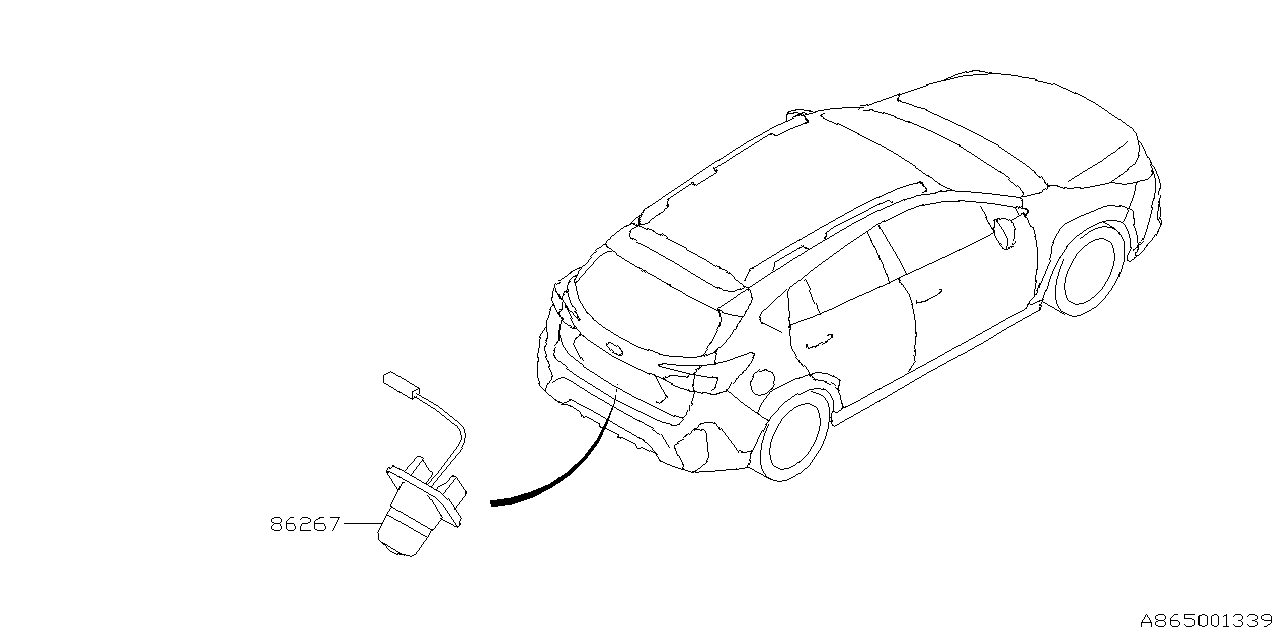 86267

A865001339