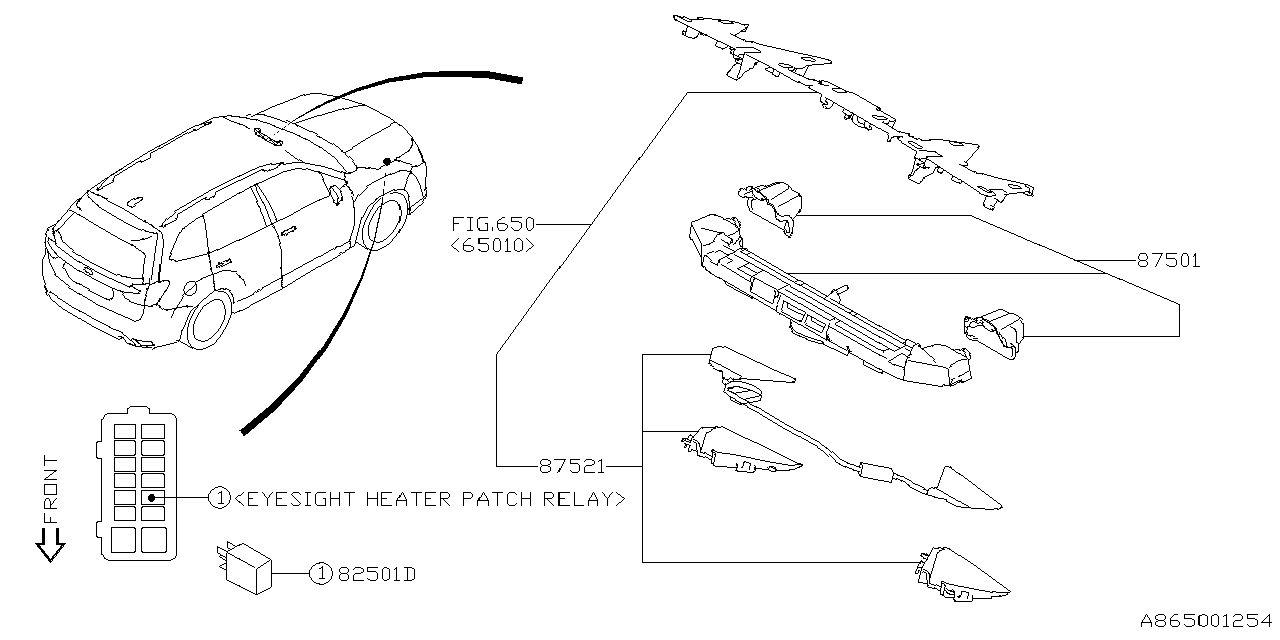 FIG.650
<65010>

87501

87521

FRONT

①<EYESIGHT HEATER PATCH RELAY>

①82501D

A865001254