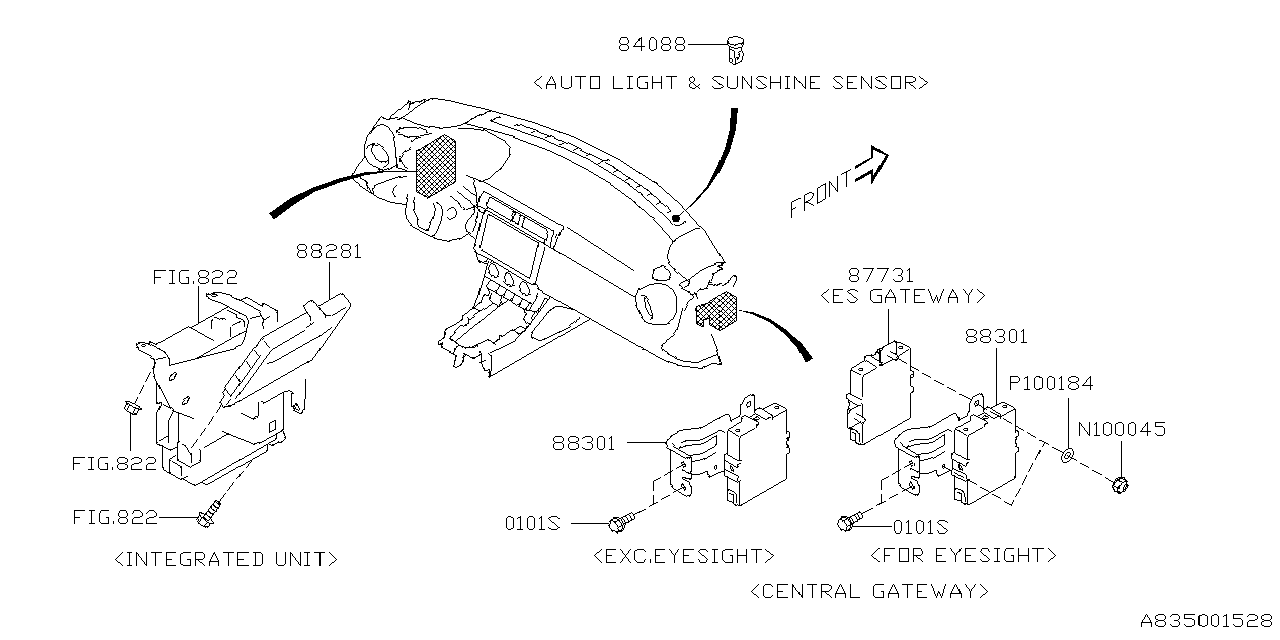 84088
<AUTO LIGHT & SUNSHINE SENSOR>

FRONT

FIG.822
88281
FIG.822
FIG.822
<INTEGRATED UNIT>

87731
<ES GATEWAY>
88301
P100184
N100045

88301
0101S
<EXC.EYESIGHT>

0101S
<FOR EYESIGHT>

<CENTRAL GATEWAY>

A835001528