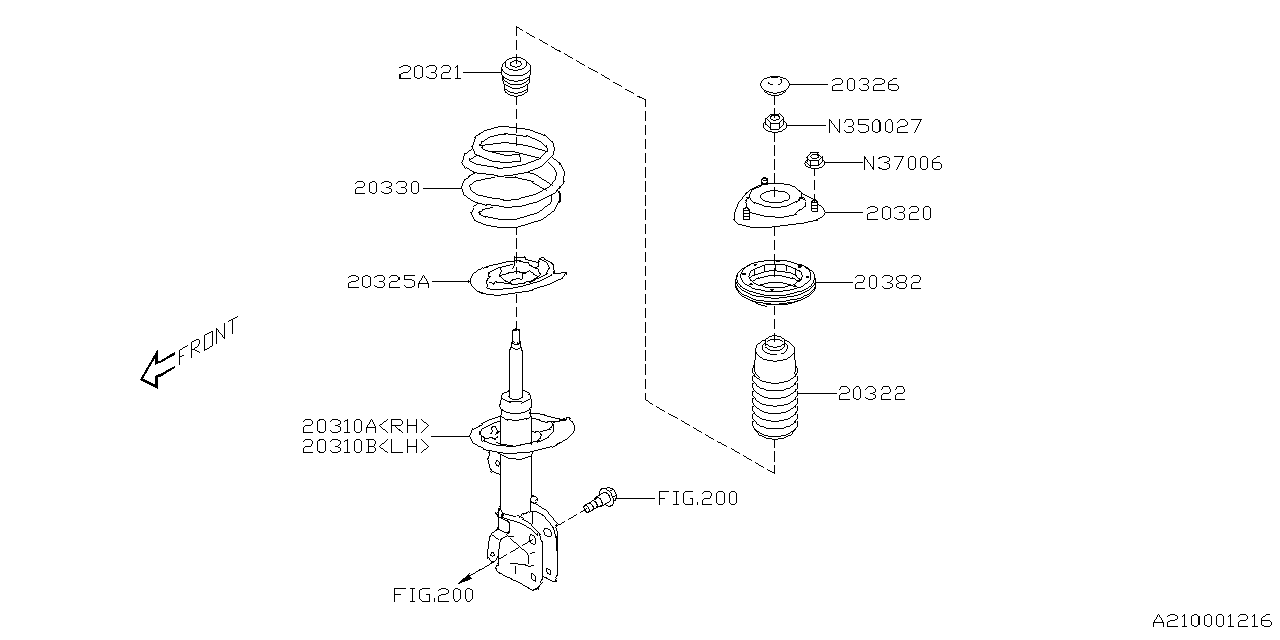 20321
20330
20325A
FRONT
20310A<RH>
20310B<LH>
FIG.200
FIG.200
20326
N350027
N37006
20320
20382
20322
A210001216