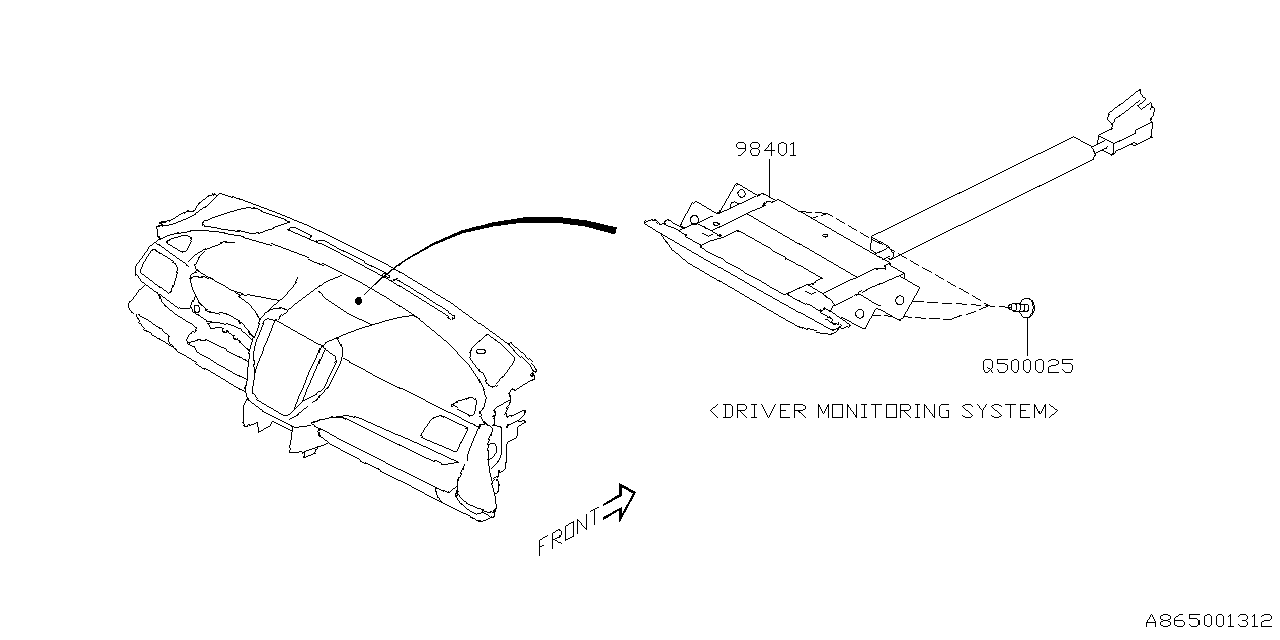 98401

Q500025

<DRIVER MONITORING SYSTEM>

FRONT

A865001312