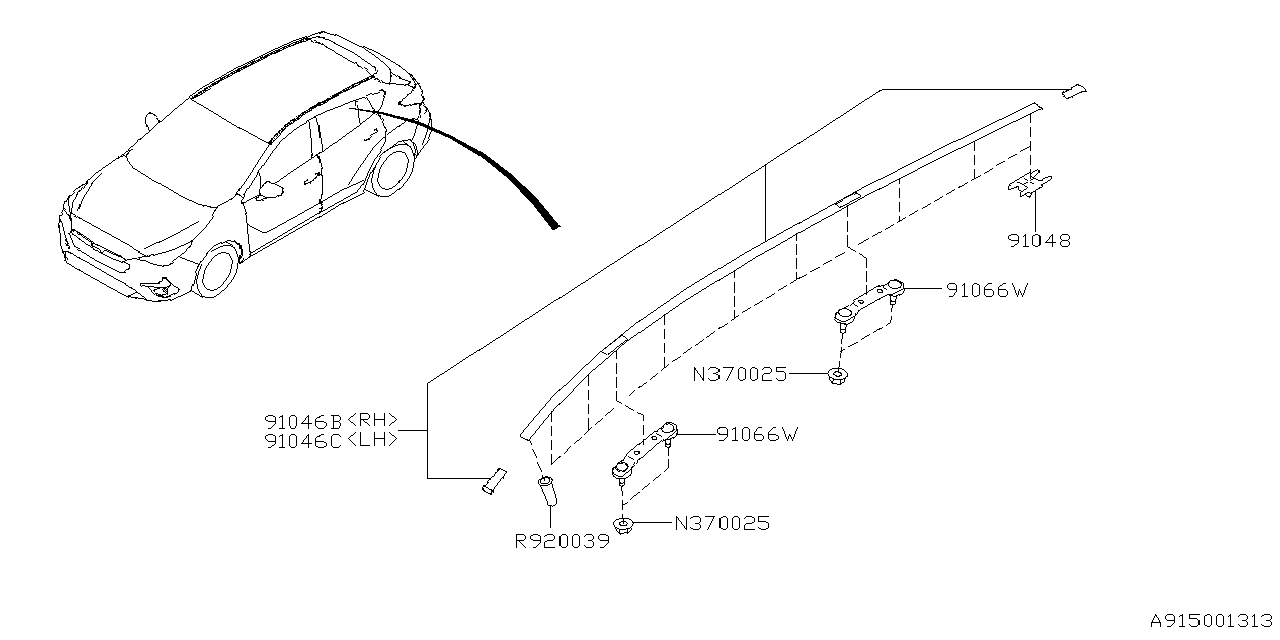 91048
91066W
N370025
91046B<RH>
91046C<LH>
91066W
N370025
R920039
A915001313