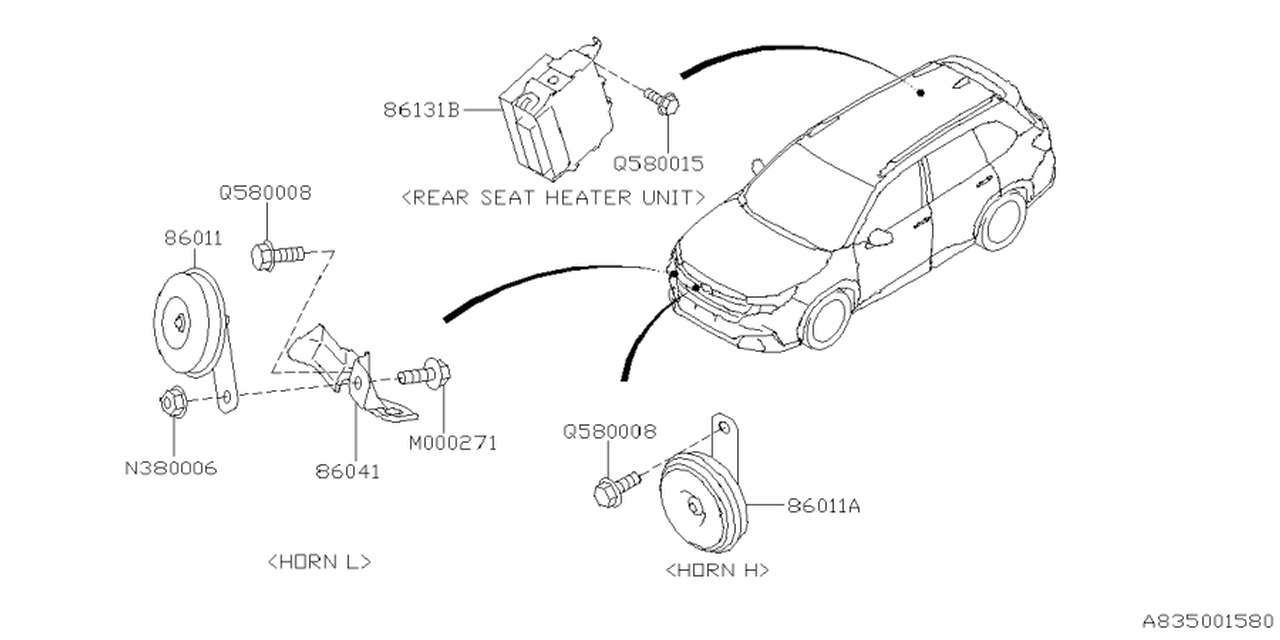 86131B
Q580015
<REAR SEAT HEATER UNIT>
Q580008
86011
N380006
86041
M000271
<HORN L>
Q580008
86011A
<HORN H>
A835001580